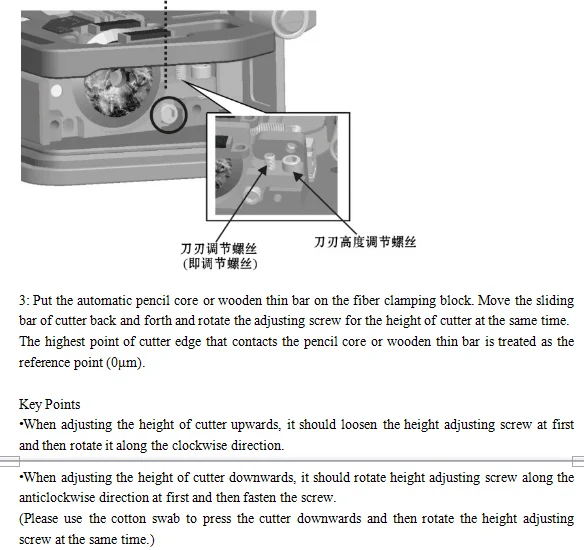 刀刃调节螺丝
(即调节螺丝)

刀刃高度调节螺丝

3: Put the automatic pencil core or wooden thin bar on the fiber clamping block. Move the sliding bar of cutter back and forth and rotate the adjusting screw for the height of cutter at the same time. The highest point of cutter edge that contacts the pencil core or wooden thin bar is treated as the reference point (0μm).

Key Points
•When adjusting the height of cutter upwards, it should loosen the height adjusting screw at first and then rotate it along the clockwise direction.

•When adjusting the height of cutter downwards, it should rotate height adjusting screw along the anticlockwise direction at first and then fasten the screw.
(Please use the cotton swab to press the cutter downwards and then rotate the height adjusting screw at the same time.)