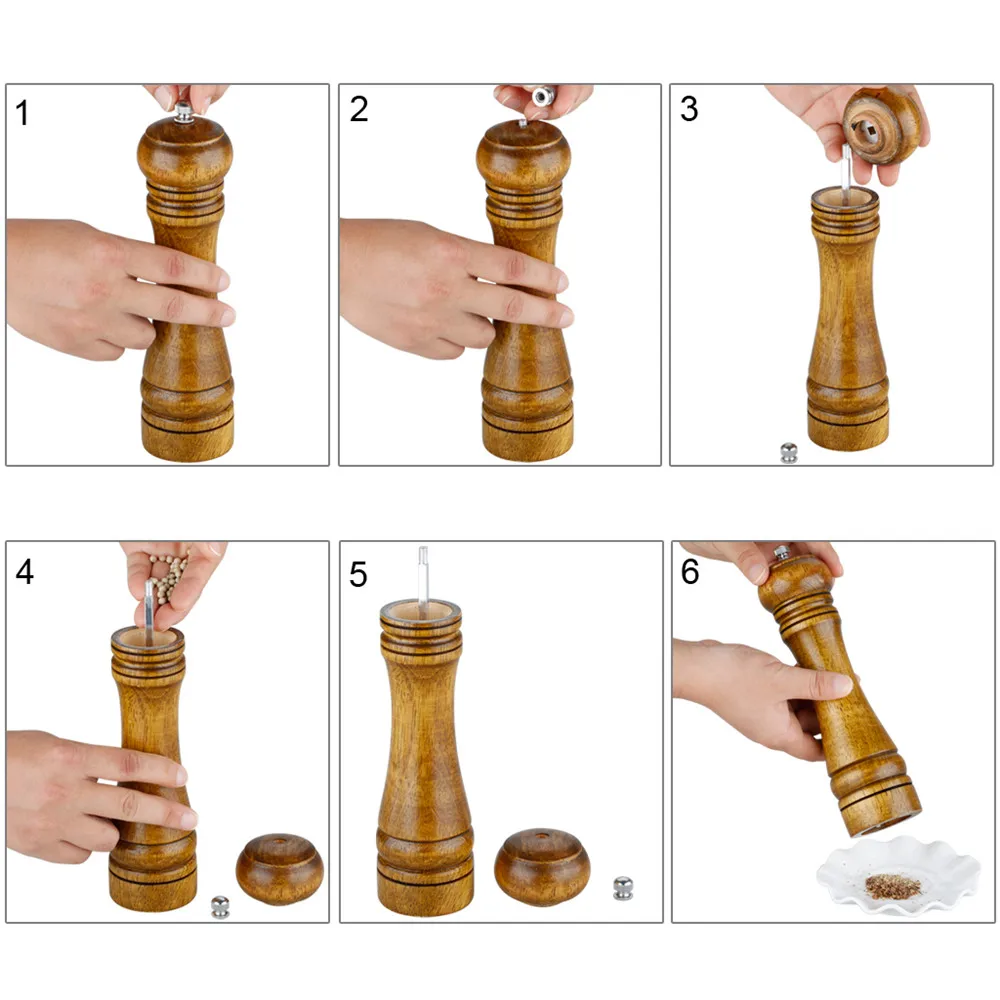 1

2

3

4

5

6