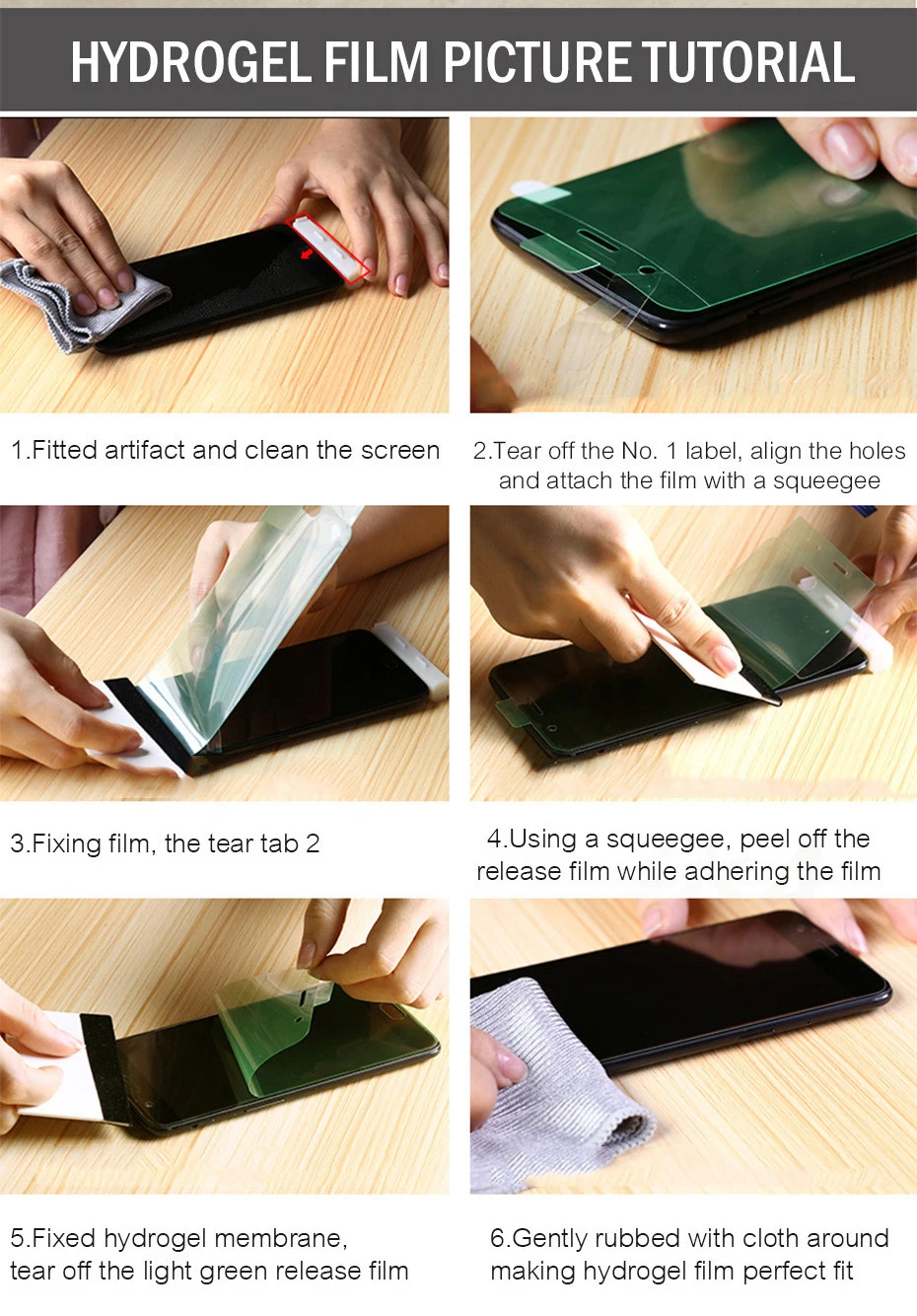 HYDROGEL FILM PICTURE TUTORIAL

1.Fitted artifact and clean the screen

2.Tear off the No. 1 label, align the holes and attach the film with a squeegee

3.Fixing film, the tear tab 2

4.Using a squeegee, peel off the release film while adhering the film

5.Fixed hydrogel membrane, tear off the light green release film

6.Gently rubbed with cloth around making hydrogel film perfect fit