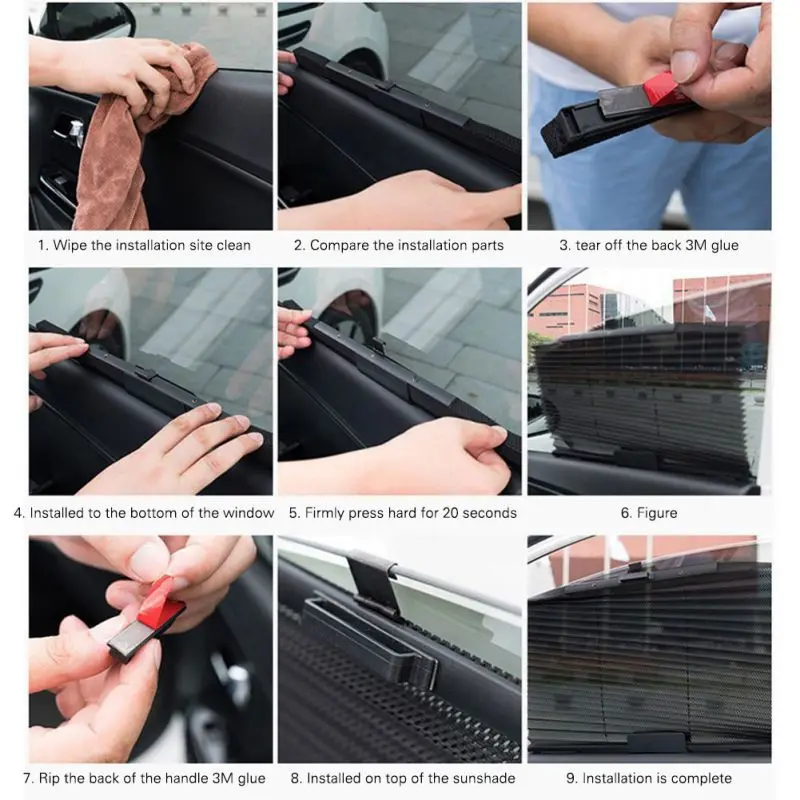 1. Wipe the installation site clean

2. Compare the installation parts

3. tear off the back 3M glue

4. Installed to the bottom of the window

5. Firmly press hard for 20 seconds

6. Figure

7. Rip the back of the handle 3M glue

8. Installed on top of the sunshade

9. Installation is complete