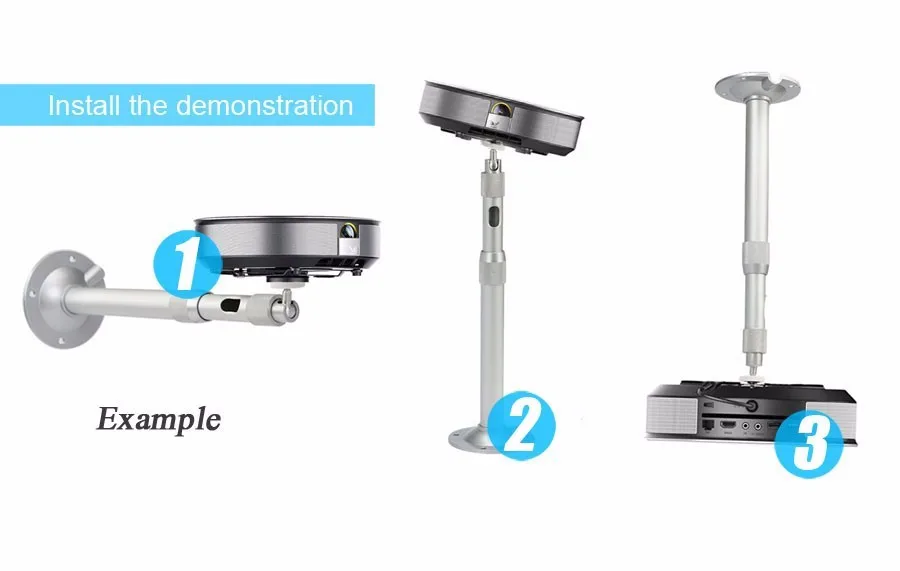 Install the demonstration

1

Example

2

3