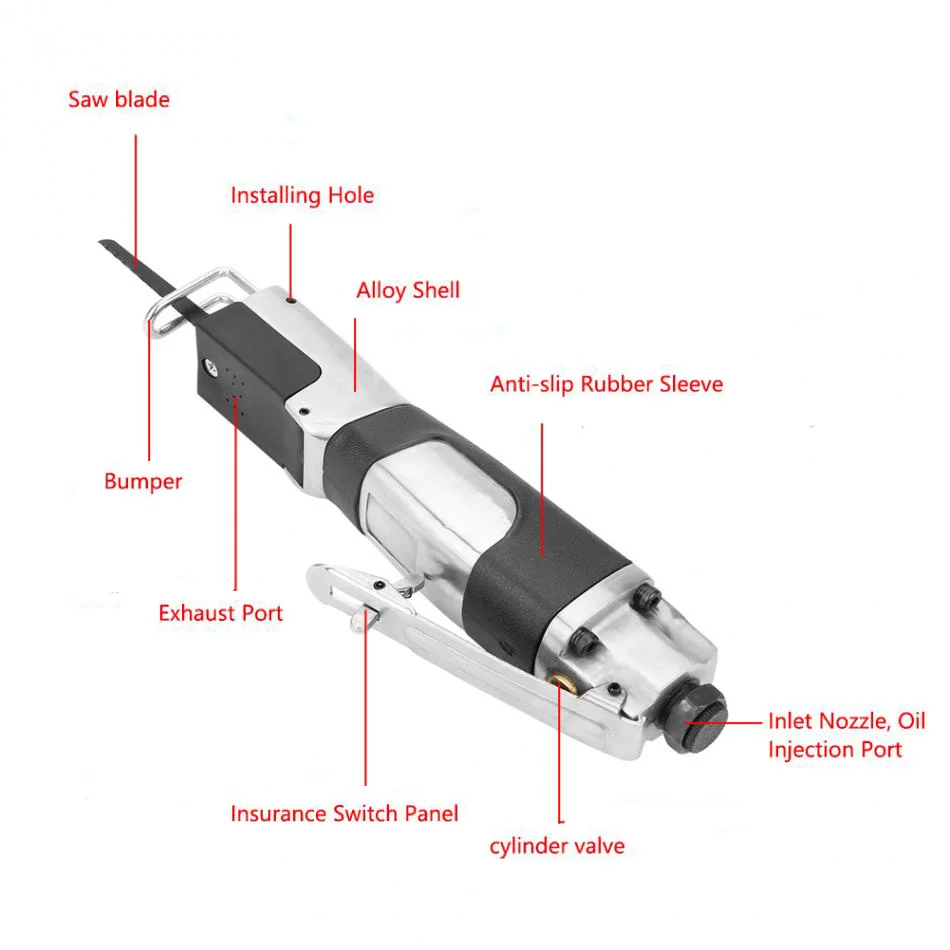 Saw blade

Installing Hole

Alloy Shell

Anti-slip Rubber Sleeve

Bumper

Exhaust Port

Inlet Nozzle, Oil Injection Port

Insurance Switch Panel

cylinder valve