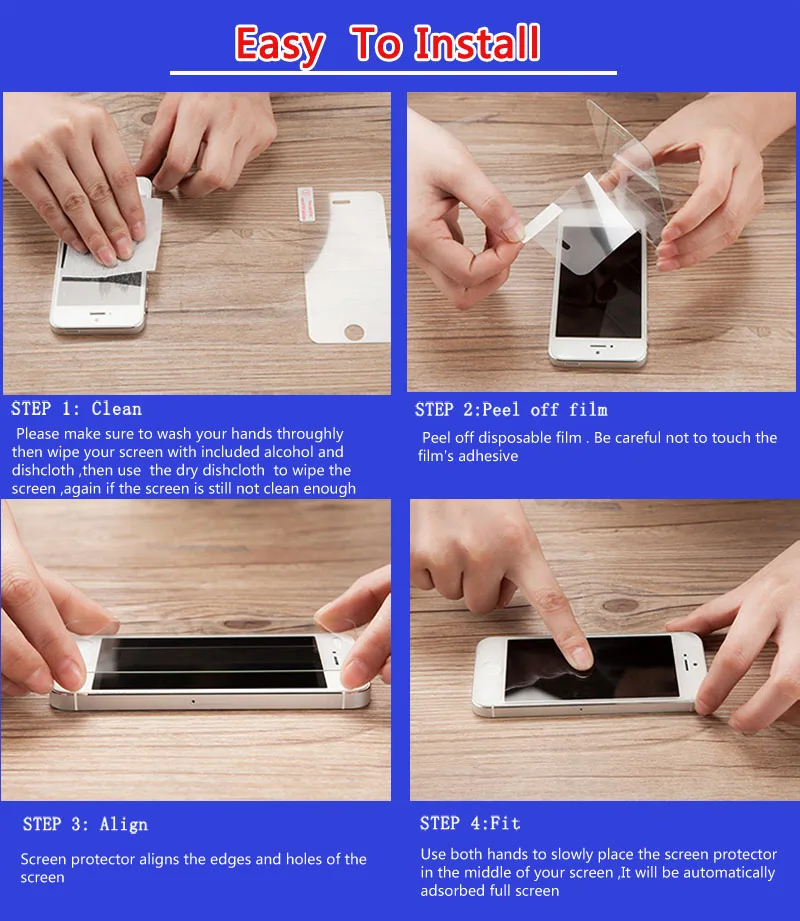 Easy To Install

STEP 1: Clean

Please make sure to wash your hands throughly then wipe your screen with included alcohol and dishcloth ,then use the dry dishcloth to wipe the screen ,again if the screen is still not clean enough

STEP 2:Peel off film

Peel off disposable film . Be careful not to touch the film's adhesive

STEP 3: Align

Screen protector aligns the edges and holes of the screen

STEP 4:Fit

Use both hands to slowly place the screen protector in the middle of your screen ,It will be automatically adsorbed full screen