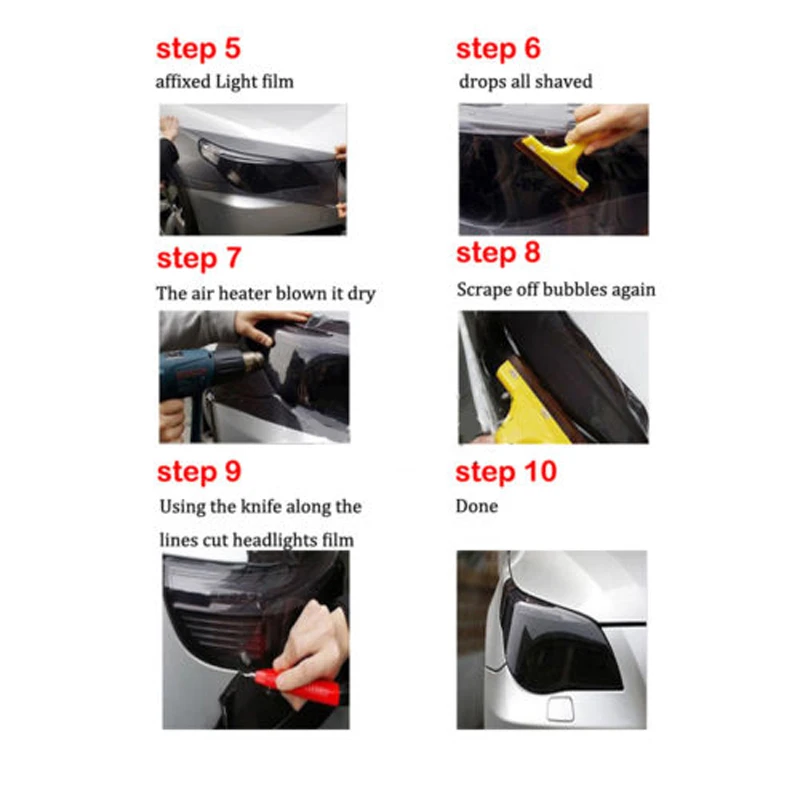 step 5

affixed Light film

step 6

drops all shaved

step 7

The air heater blown it dry

step 8

Scrape off bubbles again

step 9

Using the knife along the lines cut headlights film

step 10

Done