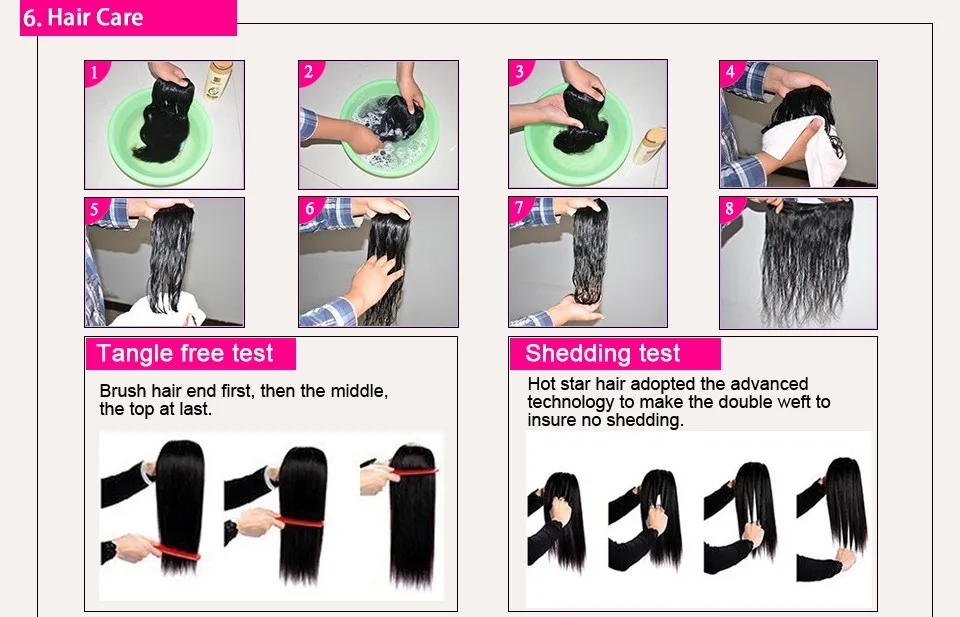 6. Hair Care

1

2

3

4

5

6

7

8

Tangle free test

Brush hair end first, then the middle, the top at last.

Shedding test

Hot star hair adopted the advanced technology to make the double weft to insure no shedding.