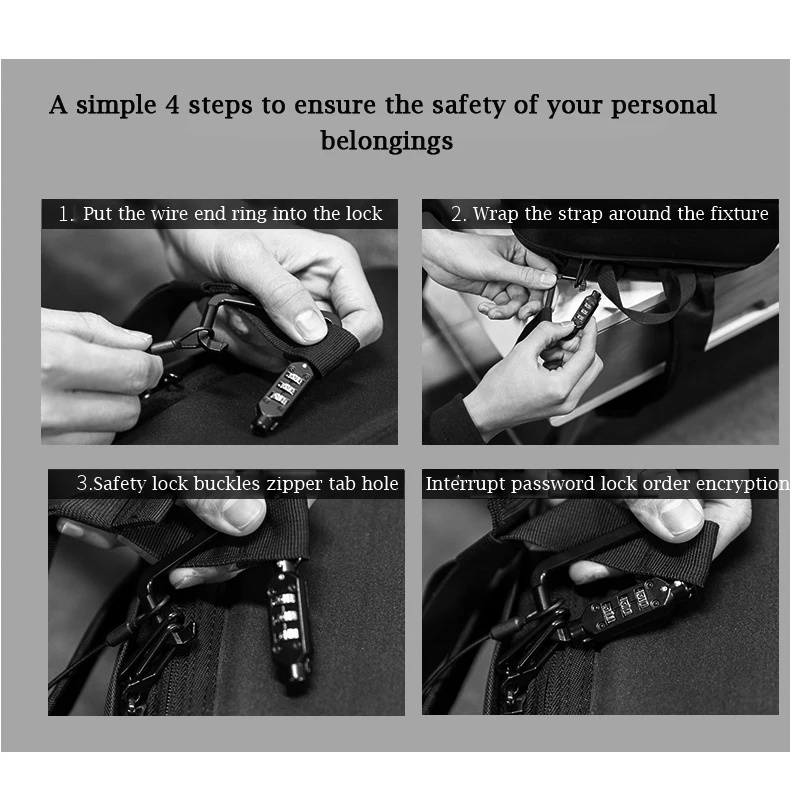 A simple 4 steps to ensure the safety of your personal belongings

1. Put the wire end ring into the lock

2. Wrap the strap around the fixture

3.Safety lock buckles zipper tab hole

Interrupt password lock order encryption