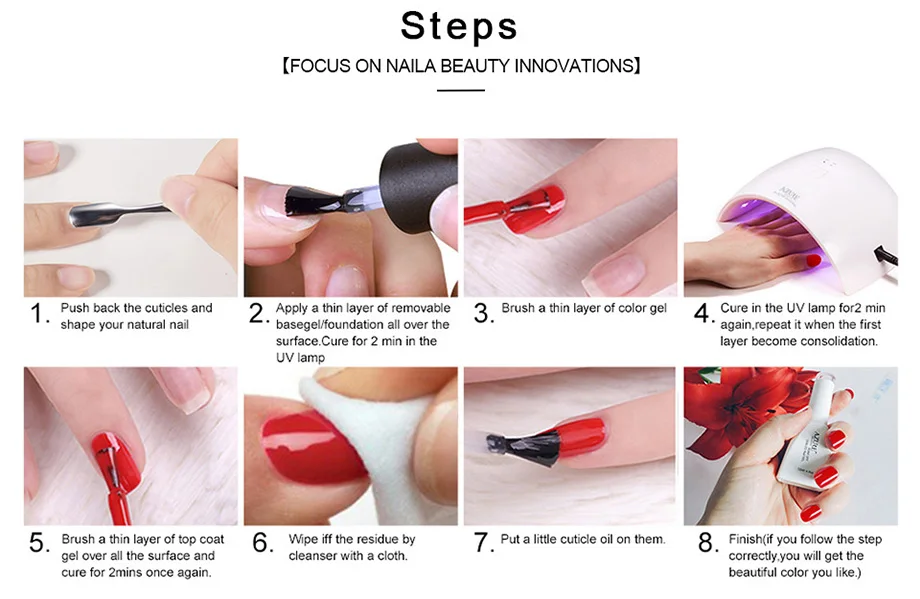 Steps

【FOCUS ON NAILA BEAUTY INNOVATIONS】

1. Push back the cuticles and shape your natural nail

2. Apply a thin layer of removable basegel/foundation all over the surface.Cure for 2 min in the UV lamp

3. Brush a thin layer of color gel

4. Cure in the UV lamp for2 min again,repeat it when the first layer become consolidation.

5. Brush a thin layer of top coat gel over all the surface and cure for 2mins once again.

6. Wipe iff the residue by cleanser with a cloth.

7. Put a little cuticle oil on them.

8. Finish(if you follow the step correctly,you will get the beautiful color you like.)