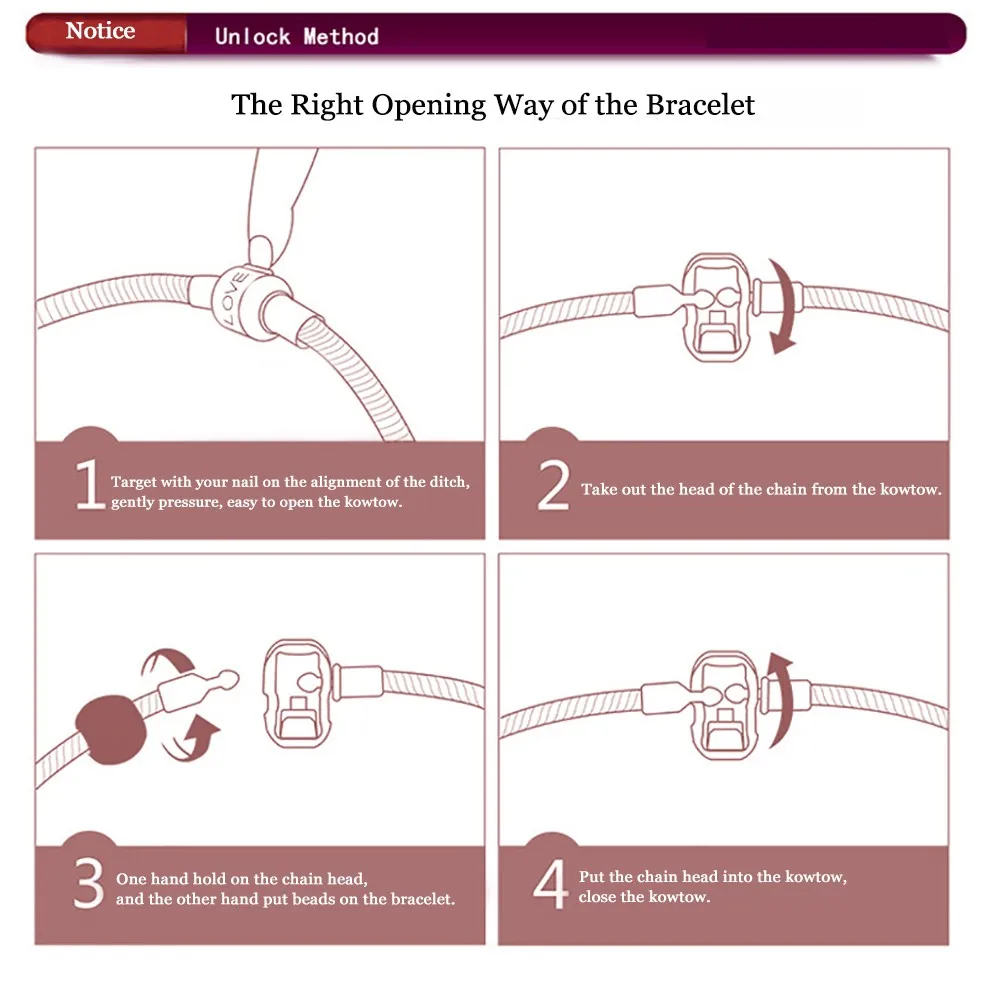 Notice Unlock Method

The Right Opening Way of the Bracelet

LOVE

1 Target with your nail on the alignment of the ditch, gently pressure, easy to open the kowtow.

2 Take out the head of the chain from the kowtow.

3 One hand hold on the chain head, and the other hand put beads on the bracelet.

4 Put the chain head into the kowtow, close the kowtow.