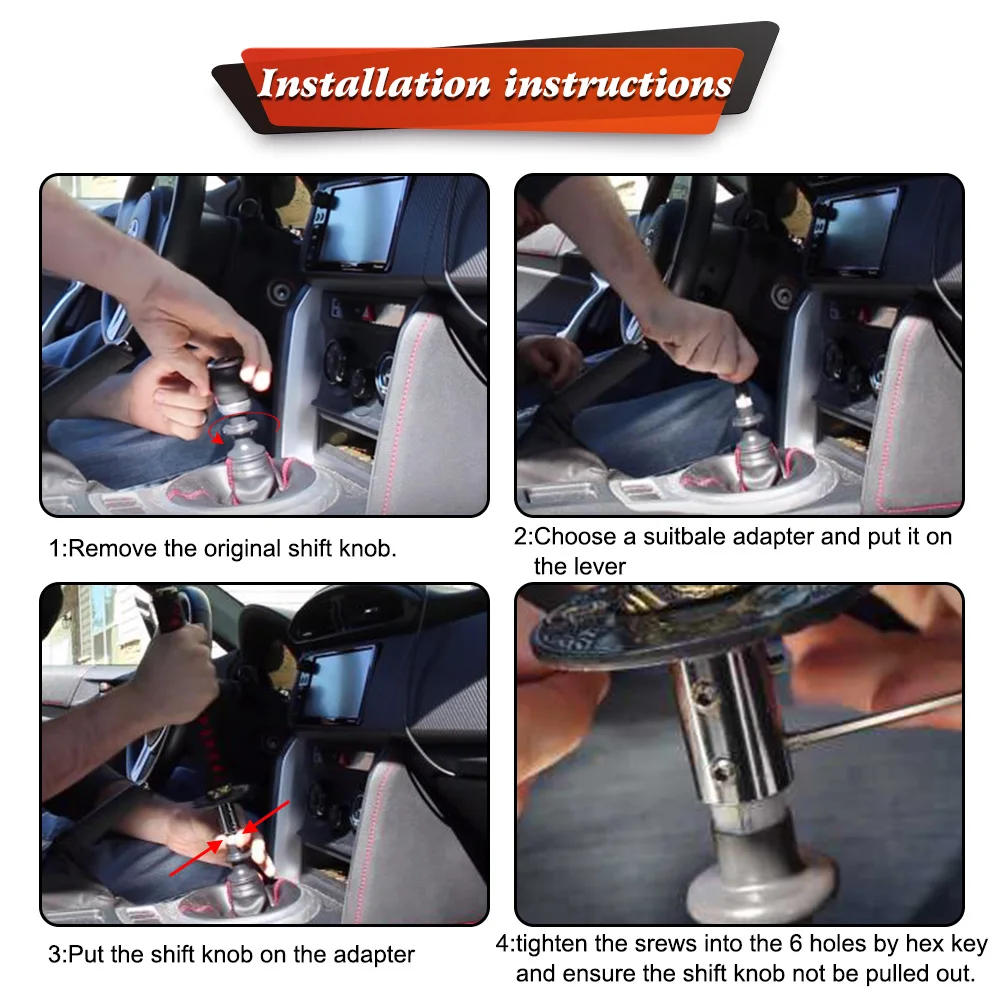 Installation instructions

1:Remove the original shift knob.

2:Choose a suitbale adapter and put it on the lever

3:Put the shift knob on the adapter

4:tighten the srews into the 6 holes by hex key and ensure the shift knob not be pulled out.