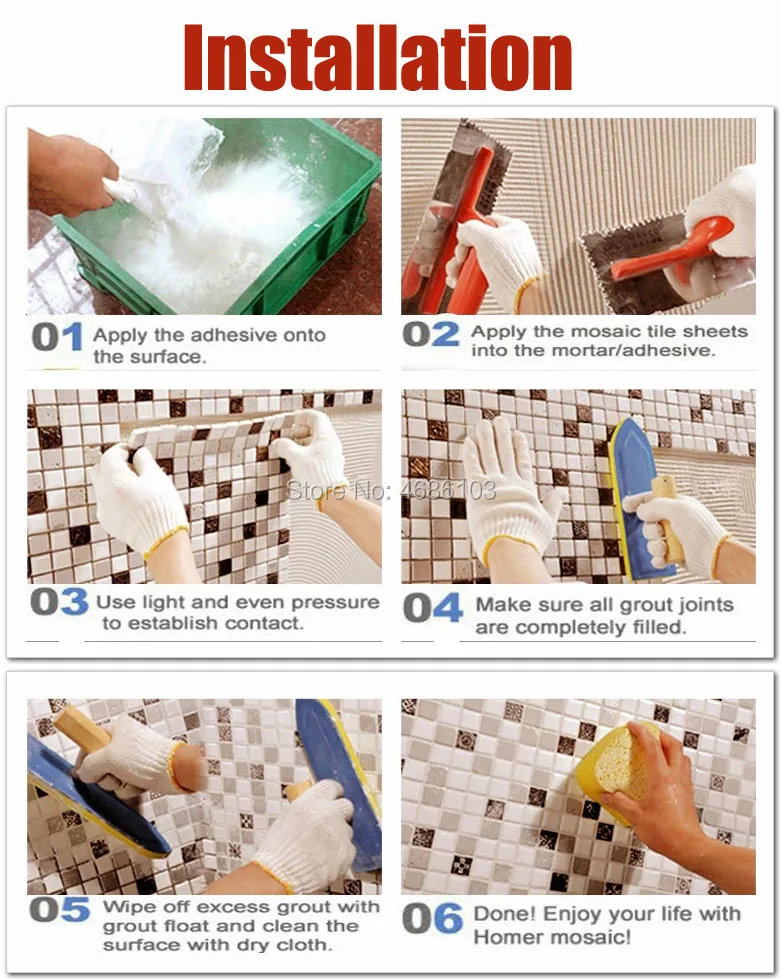 Installation

01 Apply the adhesive onto the surface.

02 Apply the mosaic tile sheets into the mortar/adhesive.

03 Use light and even pressure to establish contact.

04 Make sure all grout joints are completely filled.

05 Wipe off excess grout with grout float and clean the surface with dry cloth.

06 Done! Enjoy your life with Homer mosaic!

Store No: 4686103