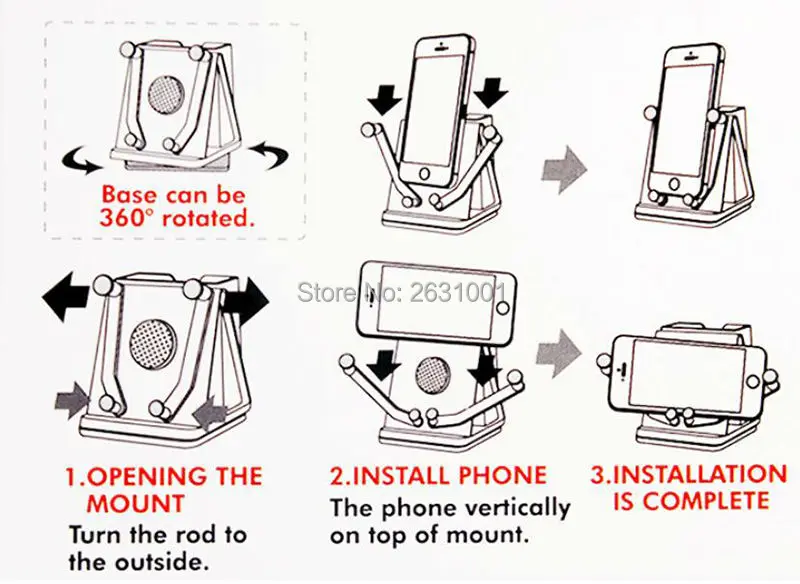 Base can be 360° rotated.

Store No: 2631001

1.OPENING THE MOUNT
Turn the rod to the outside.

2.INSTALL PHONE
The phone vertically on top of mount.

3.INSTALLATION IS COMPLETE