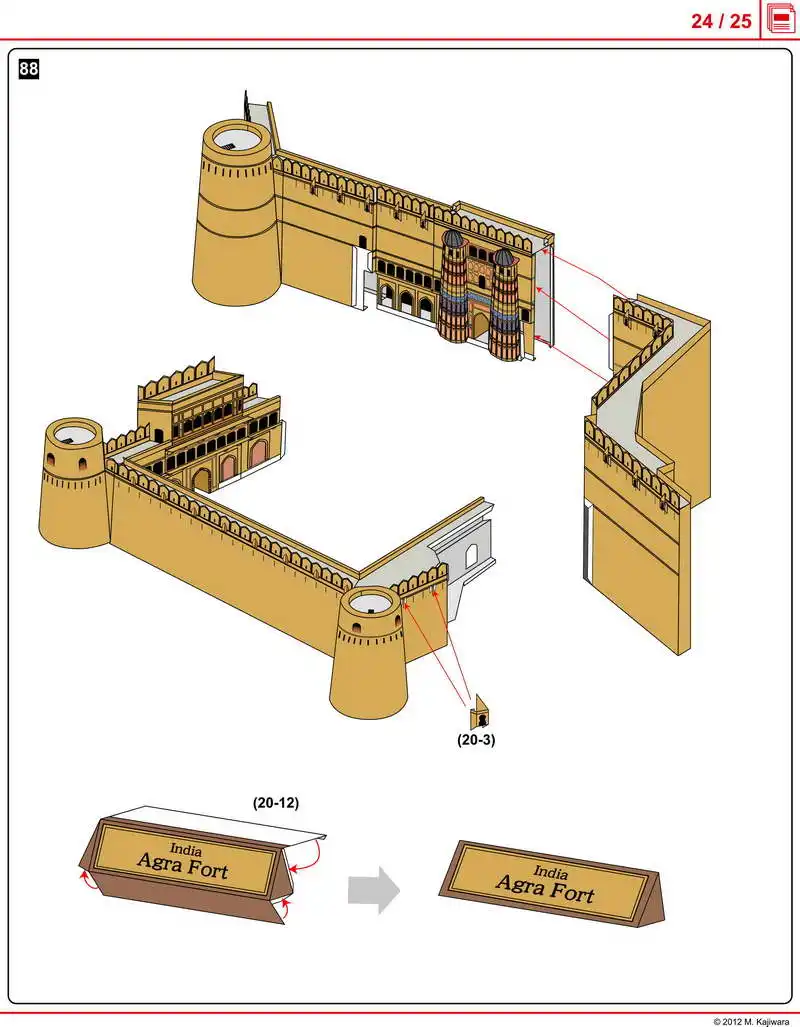 24 / 25

88

(20-3)

(20-12)

India
Agra Fort

India
Agra Fort

© 2012 M. Kajiwara