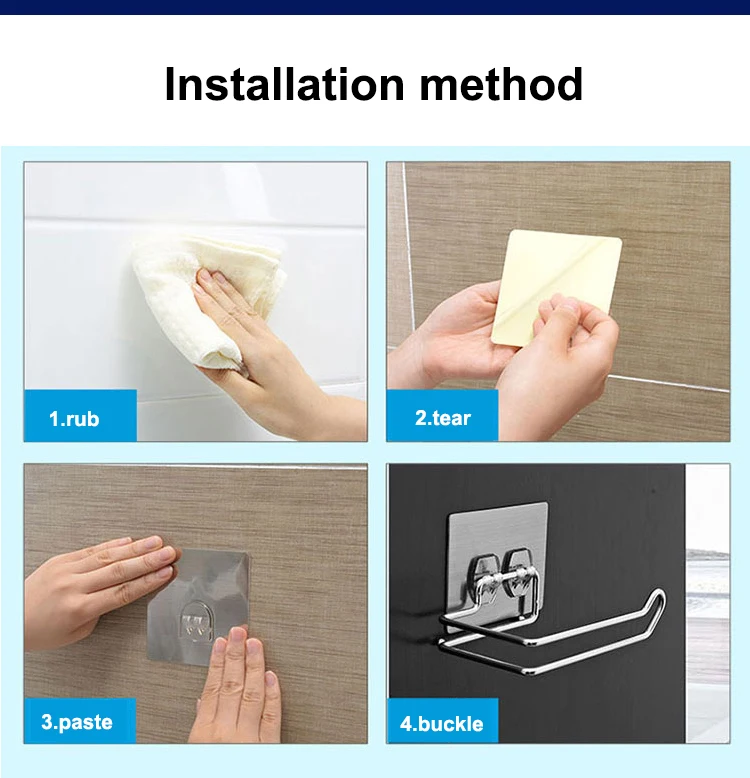 Installation method

1.rub

2.tear

3.paste

4.buckle