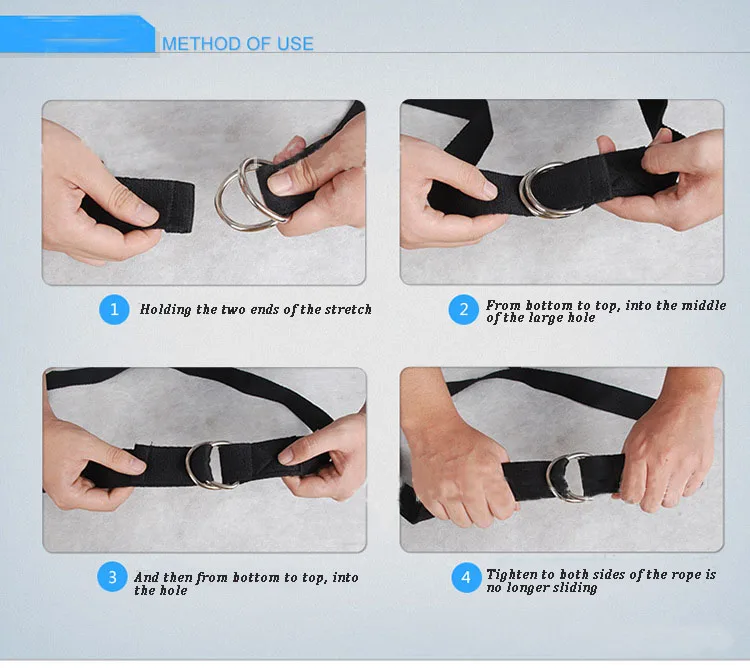 METHOD OF USE

1 Holding the two ends of the stretch

2 From bottom to top, into the middle of the large hole

3 And then from bottom to top, into the hole

4 Tighten to both sides of the rope is no longer sliding