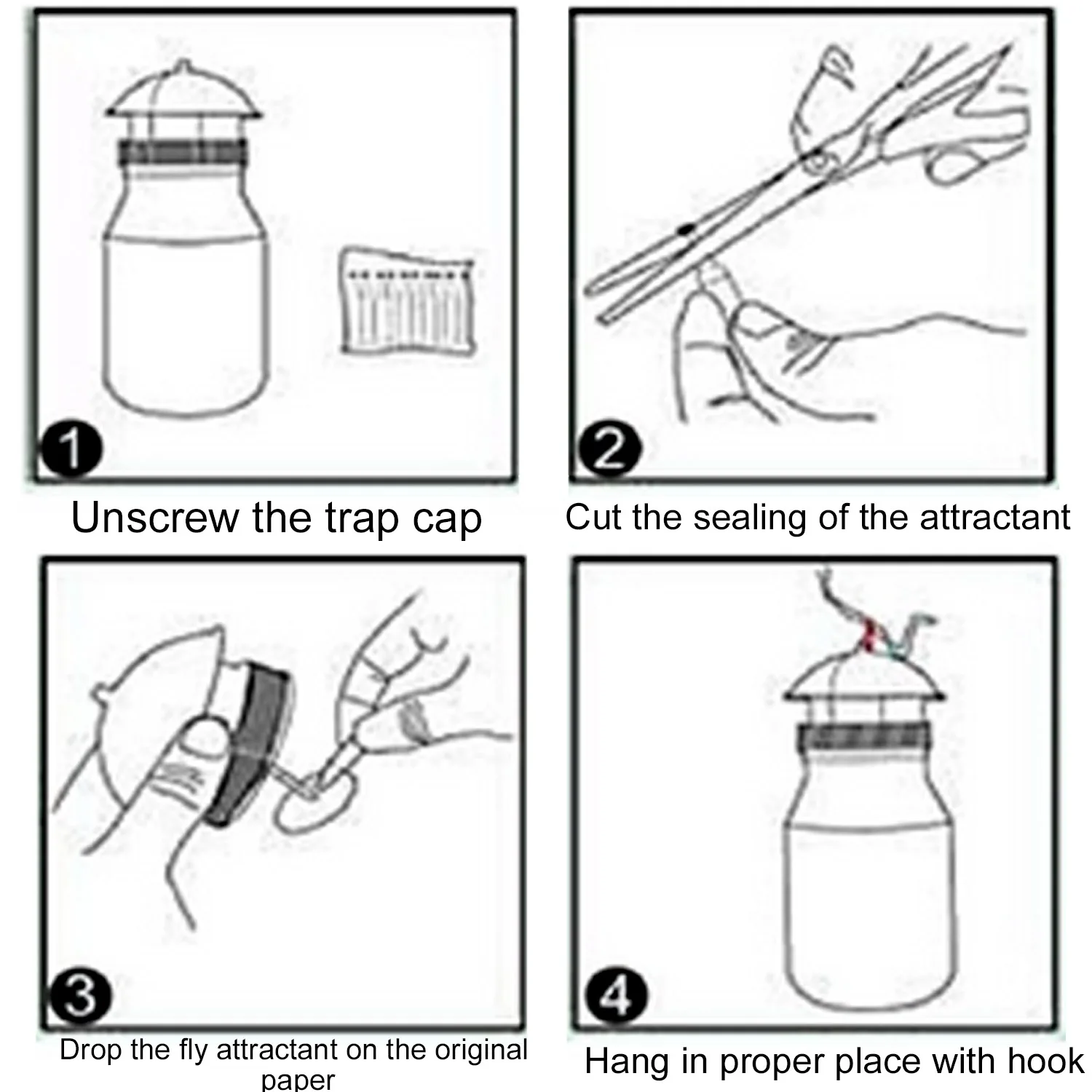 1
Unscrew the trap cap

2
Cut the sealing of the attractant

3
Drop the fly attractant on the original paper

4
Hang in proper place with hook