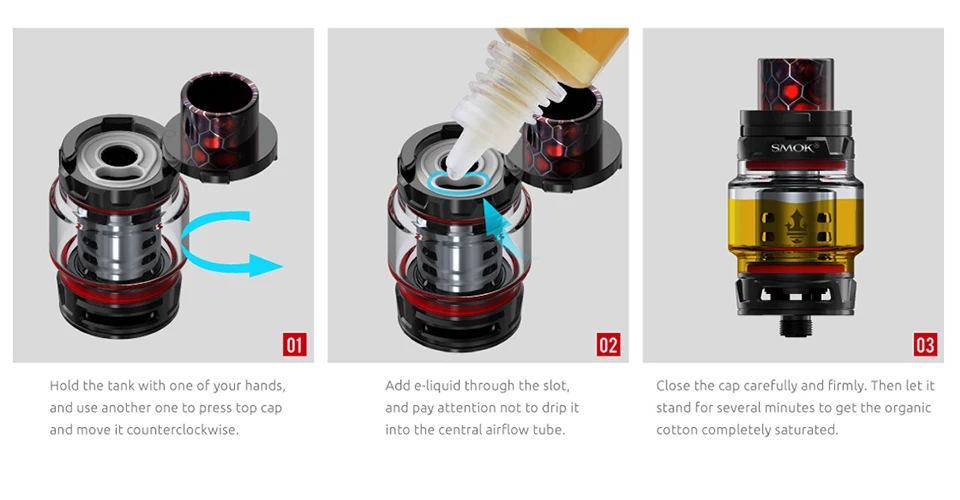 01

Hold the tank with one of your hands, and use another one to press top cap and move it counterclockwise.

02

Add e-liquid through the slot, and pay attention not to drip it into the central airflow tube.

SMOK

03

Close the cap carefully and firmly. Then let it stand for several minutes to get the organic cotton completely saturated.