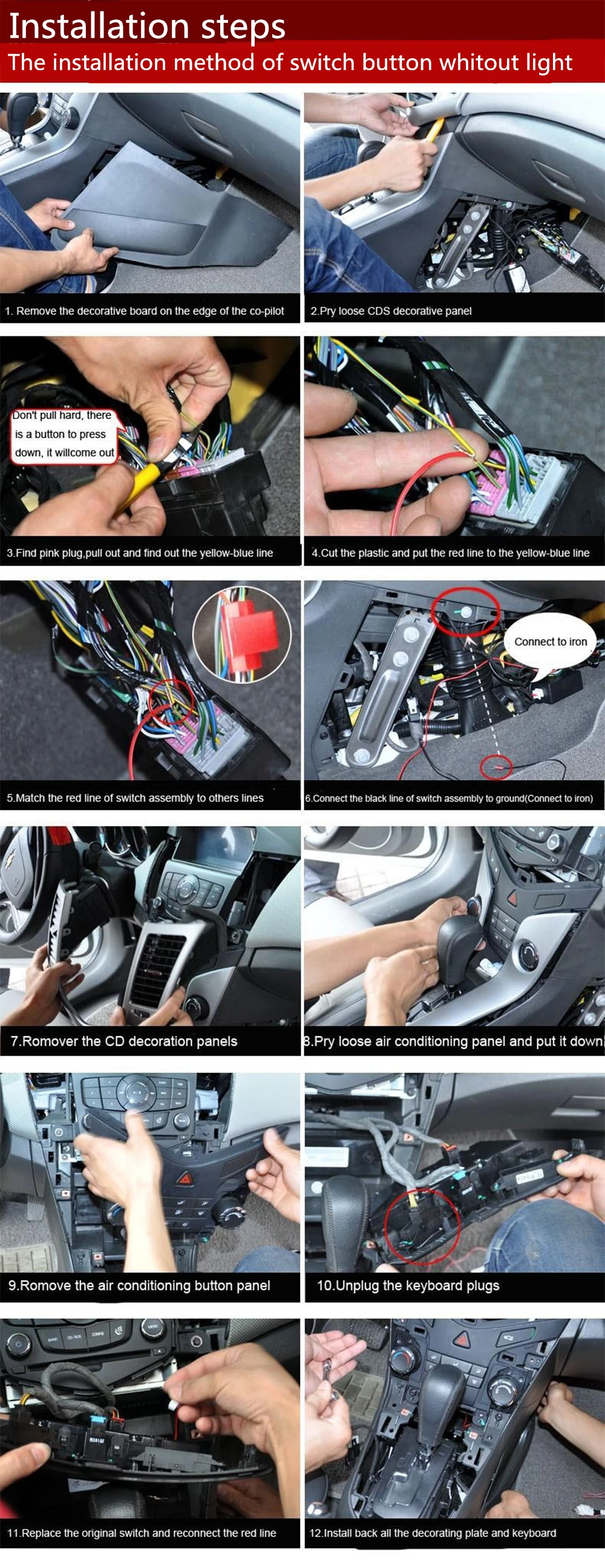 Installation steps
The installation method of switch button whitout light

1. Remove the decorative board on the edge of the co-pilot

2.Pry loose CDS decorative panel

Don't pull hard, there is a button to press down, it willcome out

3.Find pink plug,pull out and find out the yellow-blue line

4.Cut the plastic and put the red line to the yellow-blue line

5.Match the red line of switch assembly to others lines

Connect to iron

6.Connect the black line of switch assembly to ground(Connect to iron)

7.Romover the CD decoration panels

8.Pry loose air conditioning panel and put it down

9.Romove the air conditioning button panel

10.Unplug the keyboard plugs

11.Replace the original switch and reconnect the red line

12.Install back all the decorating plate and keyboard