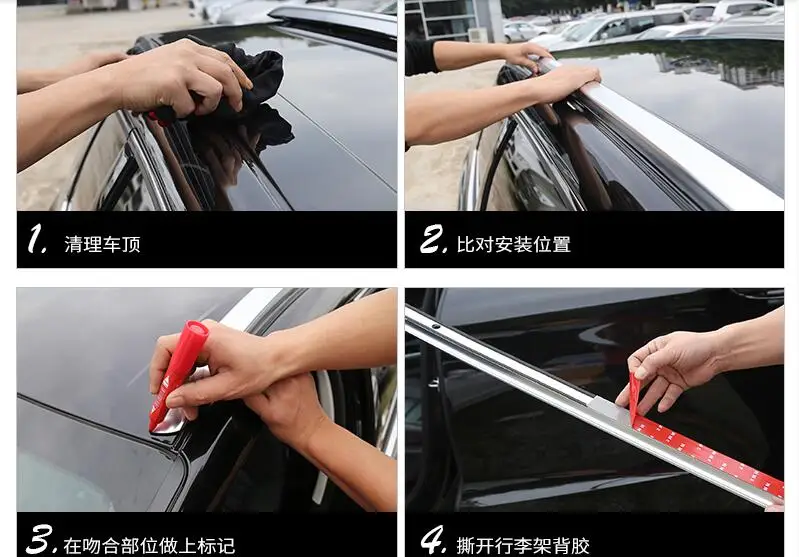 1. 清理车顶

2. 比对安装位置

3. 在吻合部位做上标记

4. 撕开行李架背胶