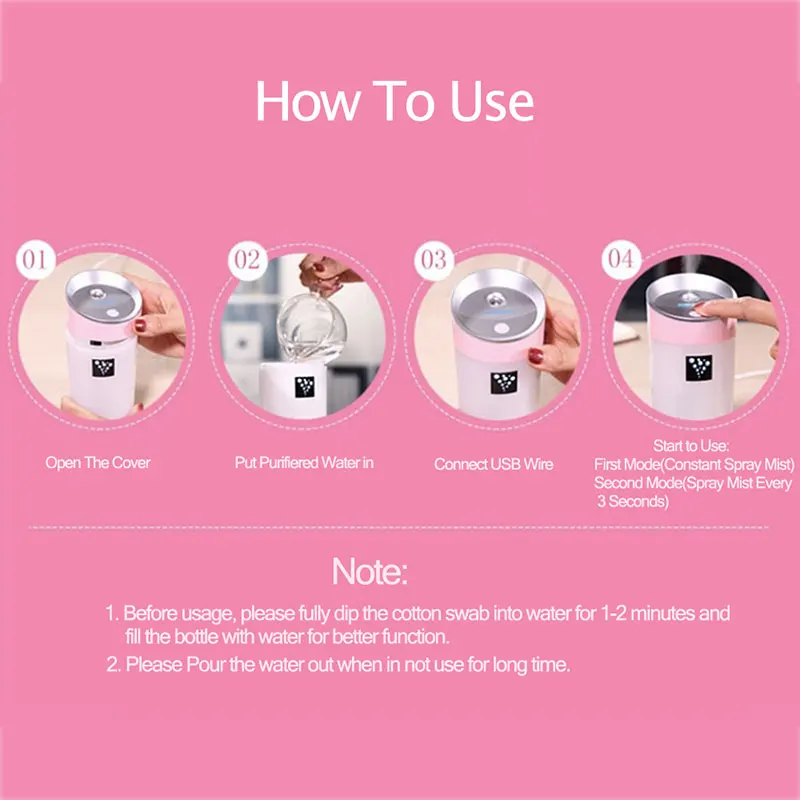 How To Use

01

Open The Cover

02

Put Purifiered Water in

03

Connect USB Wire

04

Start to Use:
First Mode(Constant Spray Mist)
Second Mode(Spray Mist Every 3 Seconds)

Note:

1. Before usage, please fully dip the cotton swab into water for 1-2 minutes and fill the bottle with water for better function.

2. Please Pour the water out when in not use for long time.