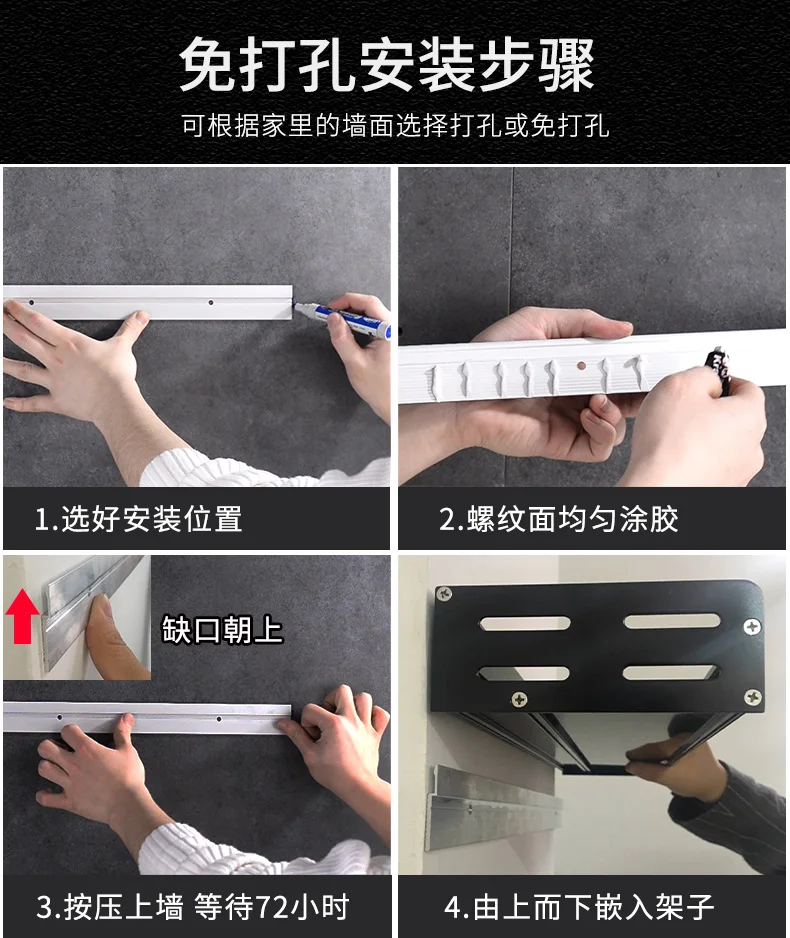 免打孔安装步骤

可根据家里的墙面选择打孔或免打孔

1.选好安装位置

2.螺纹面均匀涂胶

缺口朝上

3.按压上墙 等待72小时

4.由上而下嵌入架子