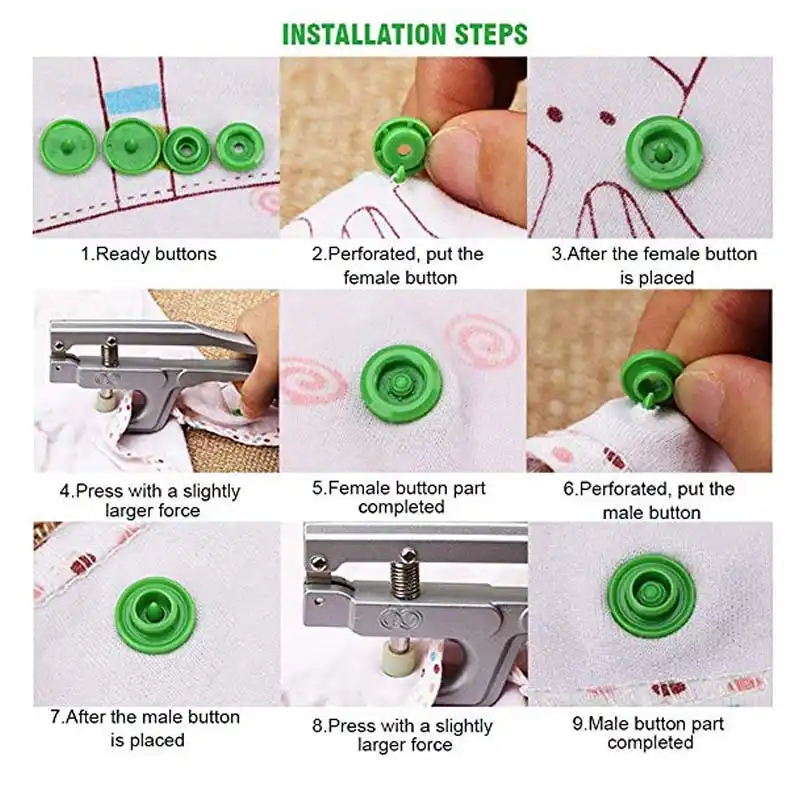 INSTALLATION STEPS

1.Ready buttons

2.Perforated, put the female button

3.After the female button is placed

4.Press with a slightly larger force

5.Female button part completed

6.Perforated, put the male button

7.After the male button is placed

8.Press with a slightly larger force

9.Male button part completed