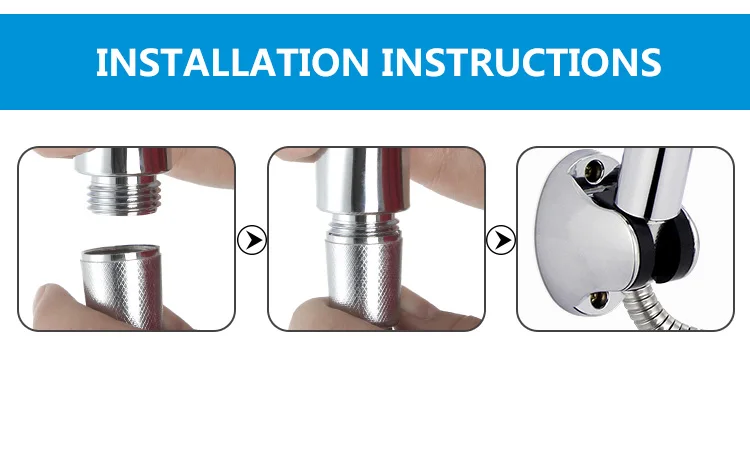 INSTALLATION INSTRUCTIONS