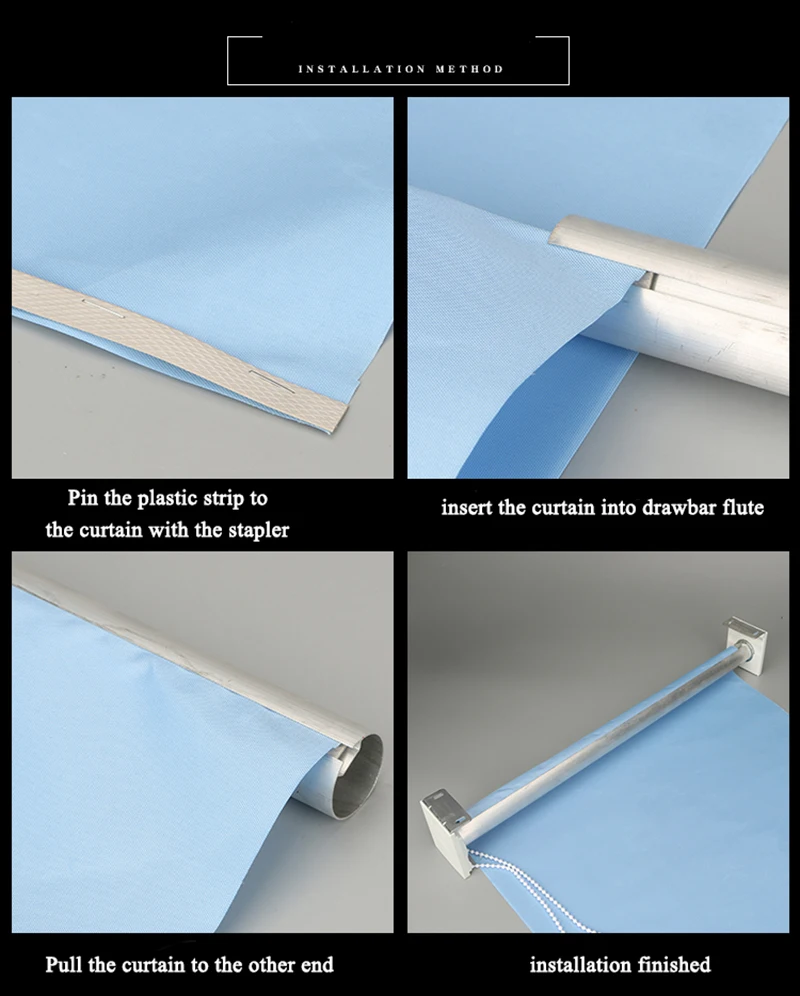 INSTALLATION METHOD

Pin the plastic strip to the curtain with the stapler

insert the curtain into drawbar flute

Pull the curtain to the other end

installation finished