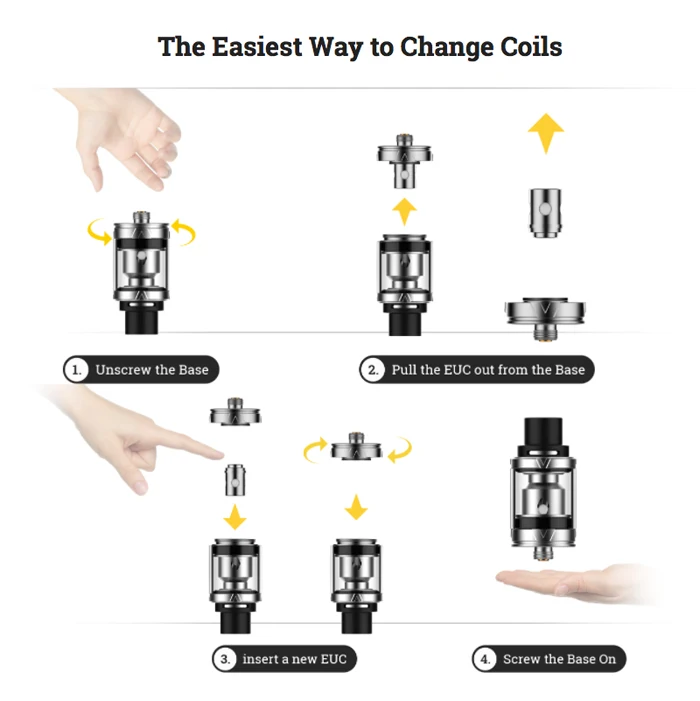 The Easiest Way to Change Coils

1. Unscrew the Base

2. Pull the EUC out from the Base

3. insert a new EUC

4. Screw the Base On