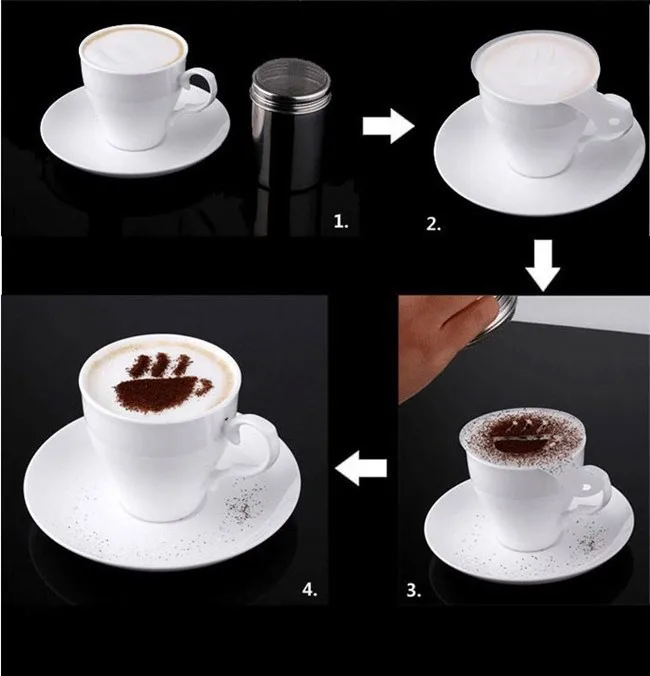 1.

2.

4.

3.