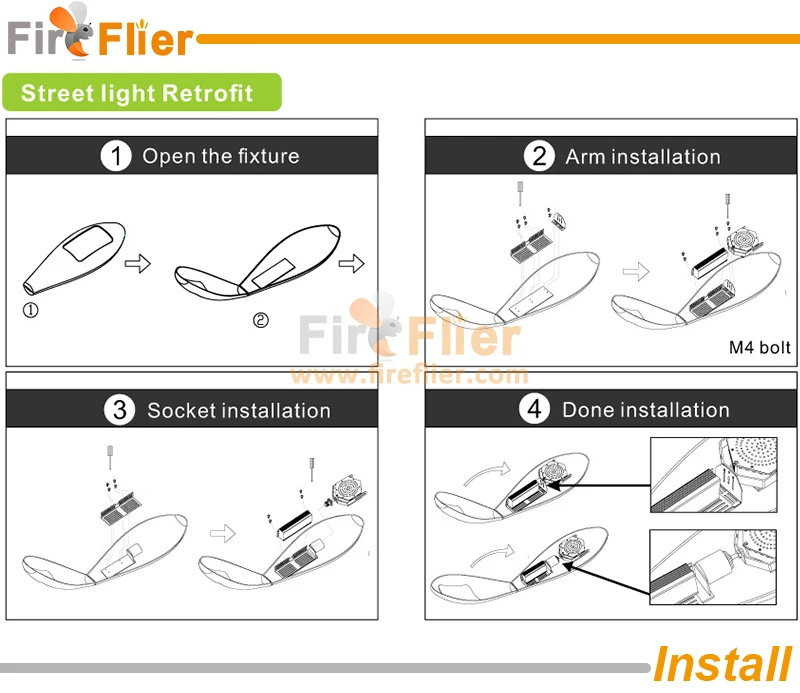 FireFlier

Street light Retrofit

1 Open the fixture

①

②

2 Arm installation

M4 bolt

FireFlier
www.fireflier.com

3 Socket installation

4 Done installation

Install