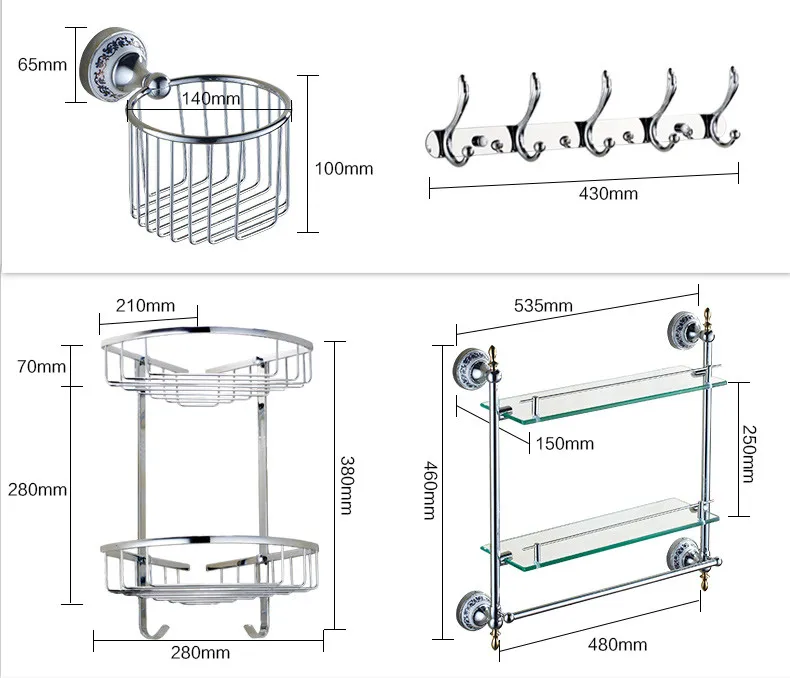 65mm
140mm
100mm
430mm
210mm
70mm
280mm
380mm
280mm
535mm
150mm
250mm
460mm
480mm