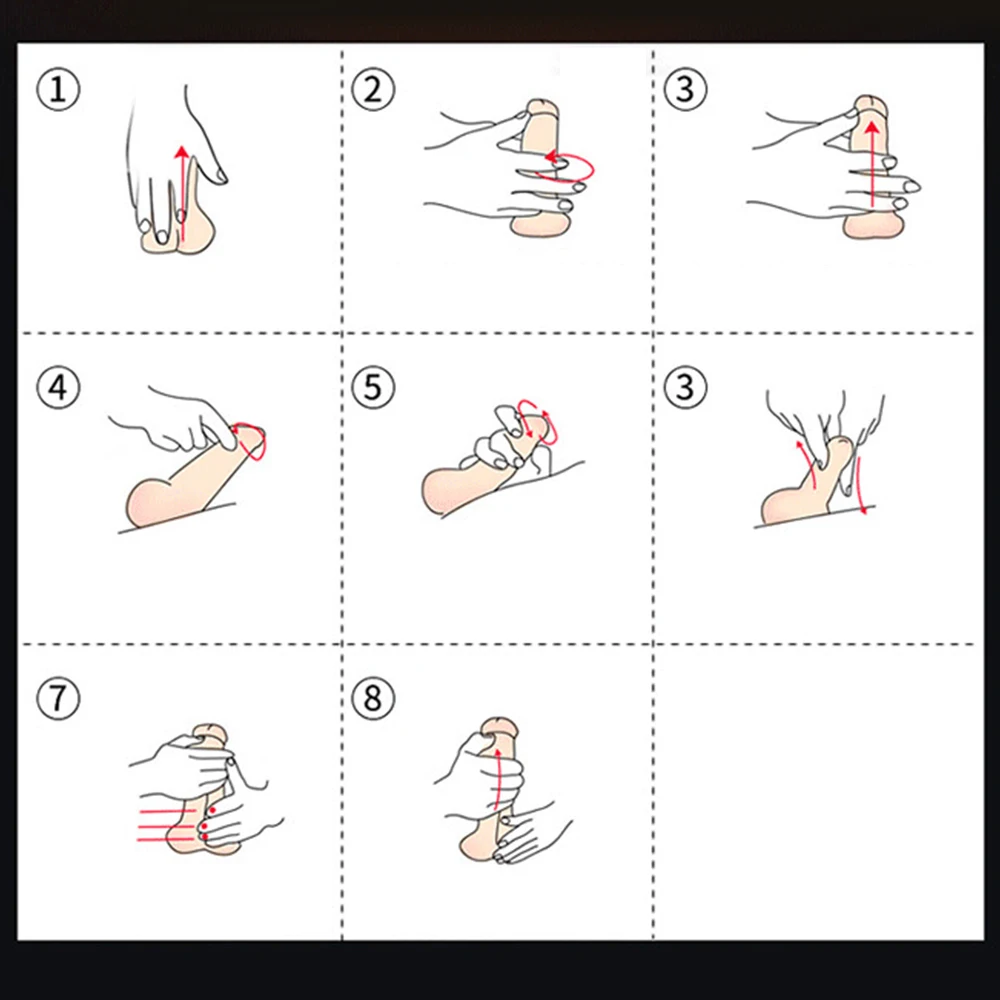 ①
②
③
④
⑤
③
⑦
⑧