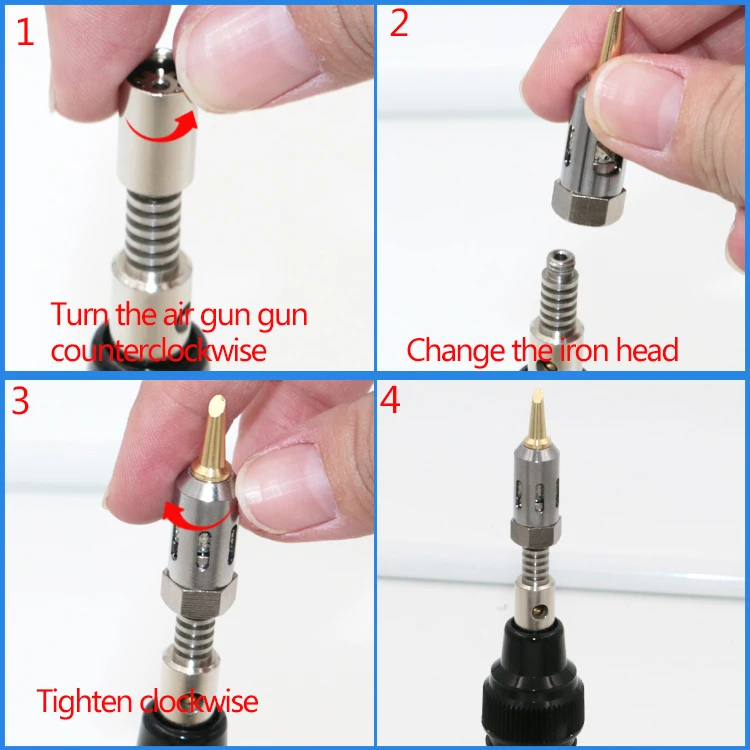 1

Turn the air gun gun counterclockwise

2

Change the iron head

3

Tighten clockwise

4