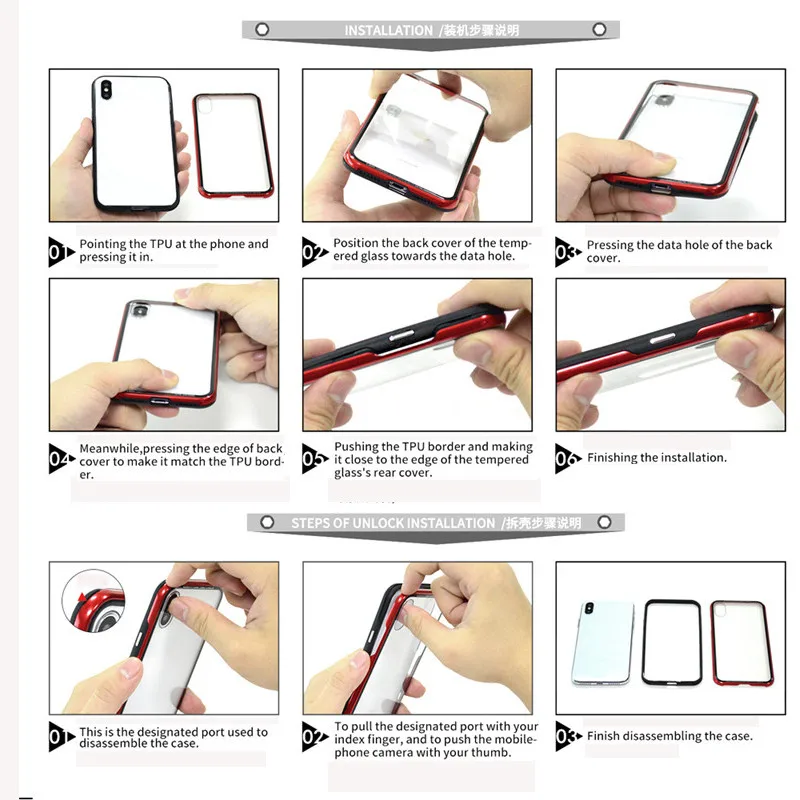 INSTALLATION /装机步骤说明

01 Pointing the TPU at the phone and pressing it in.

02 Position the back cover of the tempered glass towards the data hole.

03 Pressing the data hole of the back cover.

04 Meanwhile,pressing the edge of back cover to make it match the TPU border.

05 Pushing the TPU border and making it close to the edge of the tempered glass's rear cover.

06 Finishing the installation.

STEPS OF UNLOCK INSTALLATION /拆壳步骤说明

01 This is the designated port used to disassemble the case.

02 To pull the designated port with your index finger, and to push the mobile-phone camera with your thumb.

03 Finish disassembling the case.