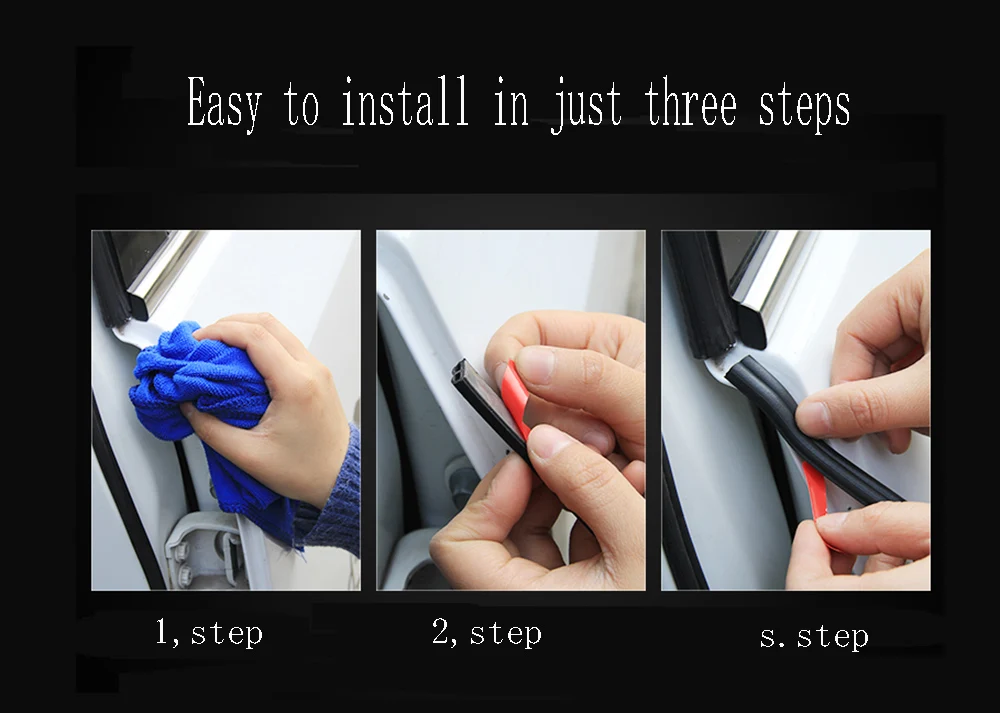 Easy to install in just three steps

1, step

2, step

s. step