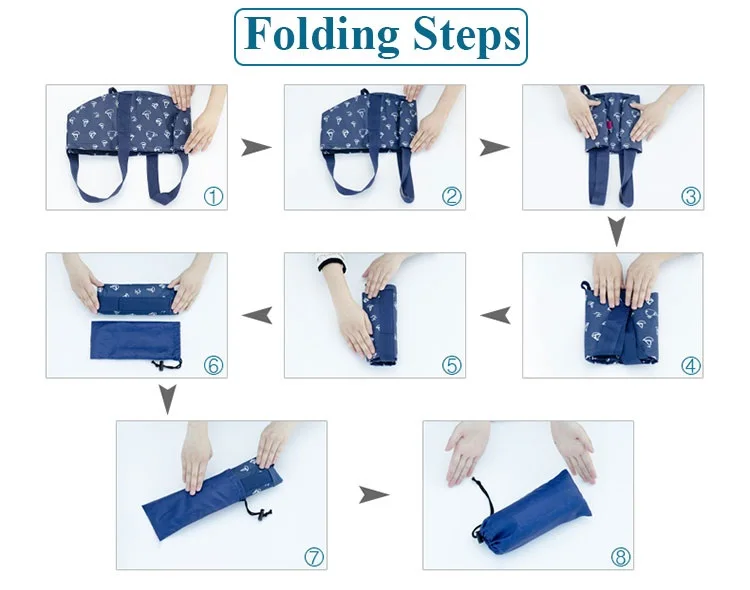 Folding Steps

①

②

③

④

⑤

⑥

⑦

⑧