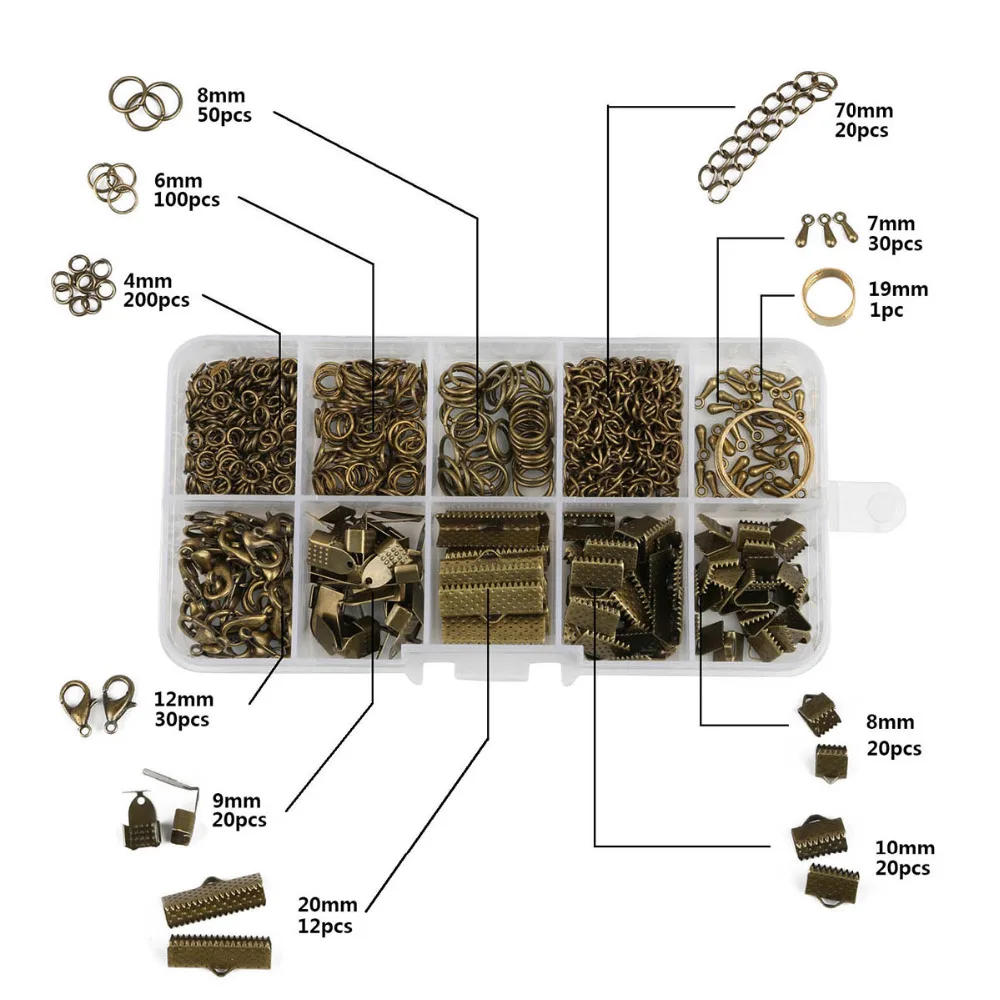 8mm
50pcs

6mm
100pcs

4mm
200pcs

70mm
20pcs

7mm
30pcs

19mm
1pc

12mm
30pcs

9mm
20pcs

20mm
12pcs

8mm
20pcs

10mm
20pcs