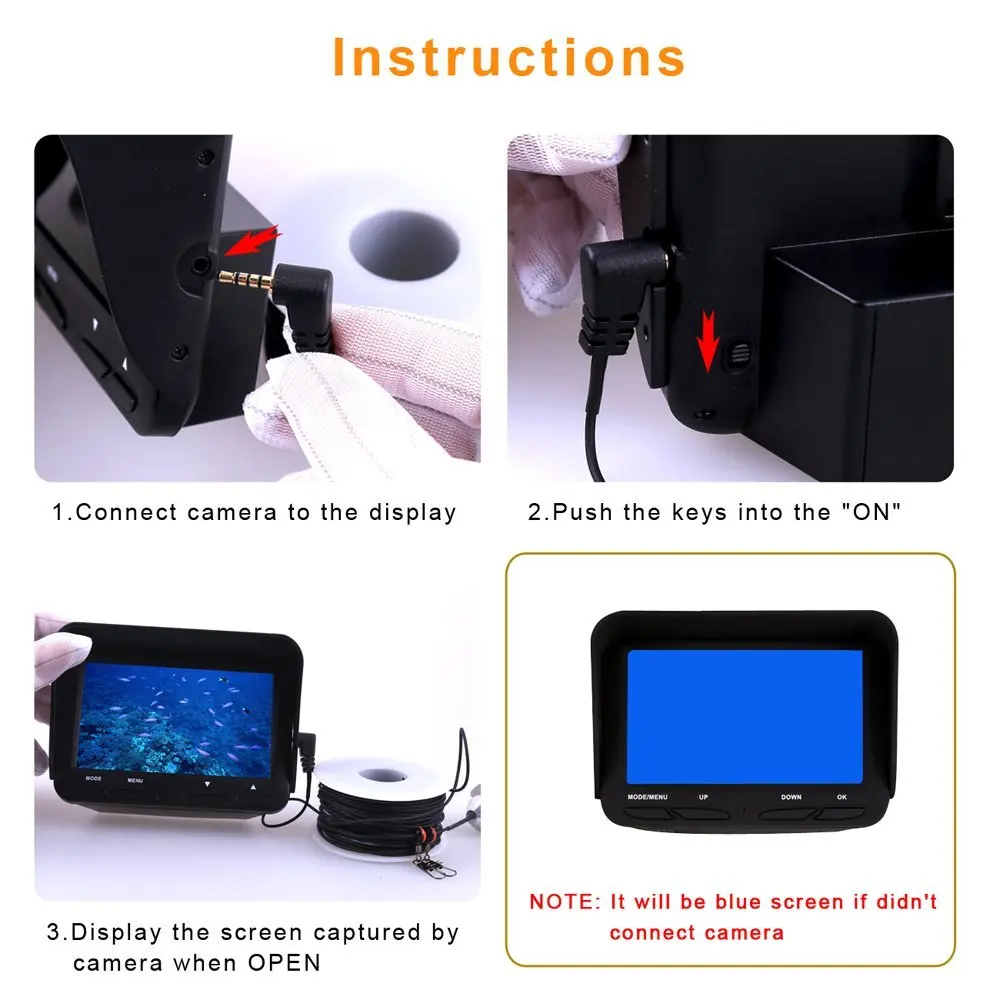 Instructions

1.Connect camera to the display

2.Push the keys into the "ON"

MODE MENU

3.Display the screen captured by camera when OPEN

MODE/MENU UP DOWN OK

NOTE: It will be blue screen if didn't connect camera