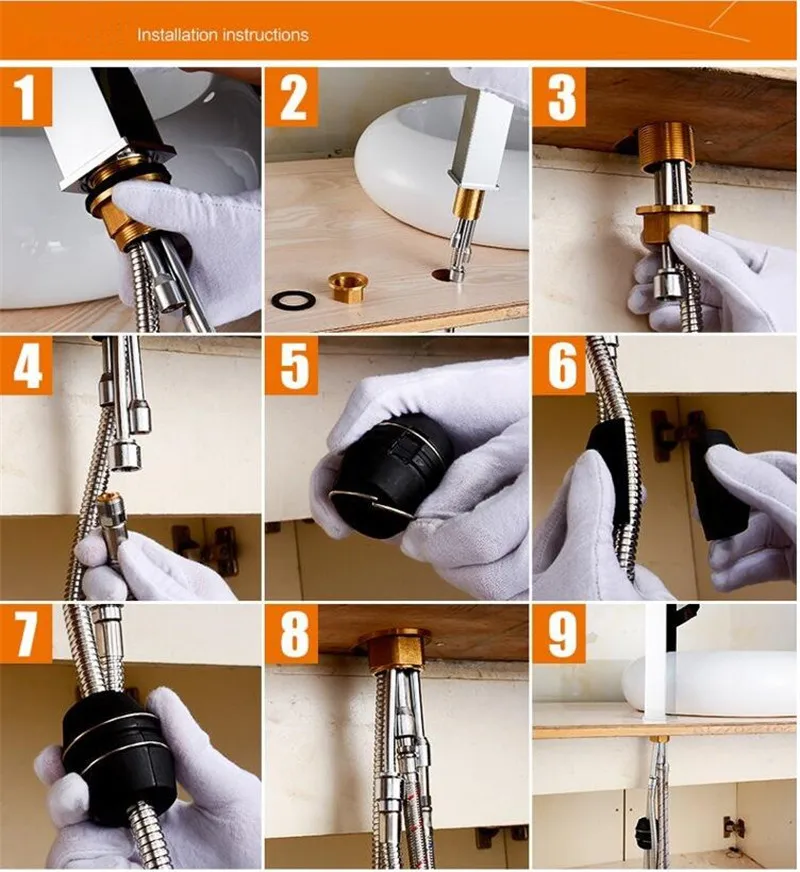 Installation instructions

1

2

3

4

5

6

7

8

9