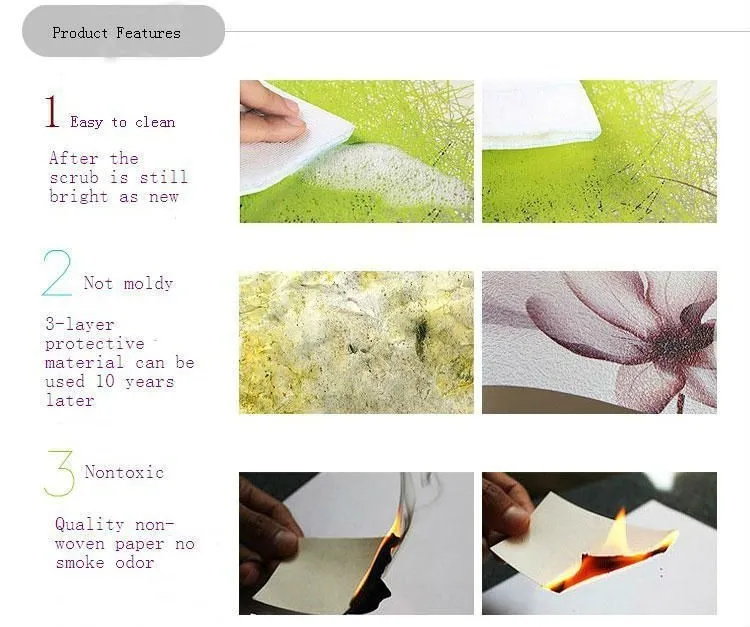 Product Features

1 Easy to clean

After the scrub is still bright as new

2 Not moldy

3-layer protective material can be used 10 years later

3 Nontoxic

Quality non-woven paper no smoke odor