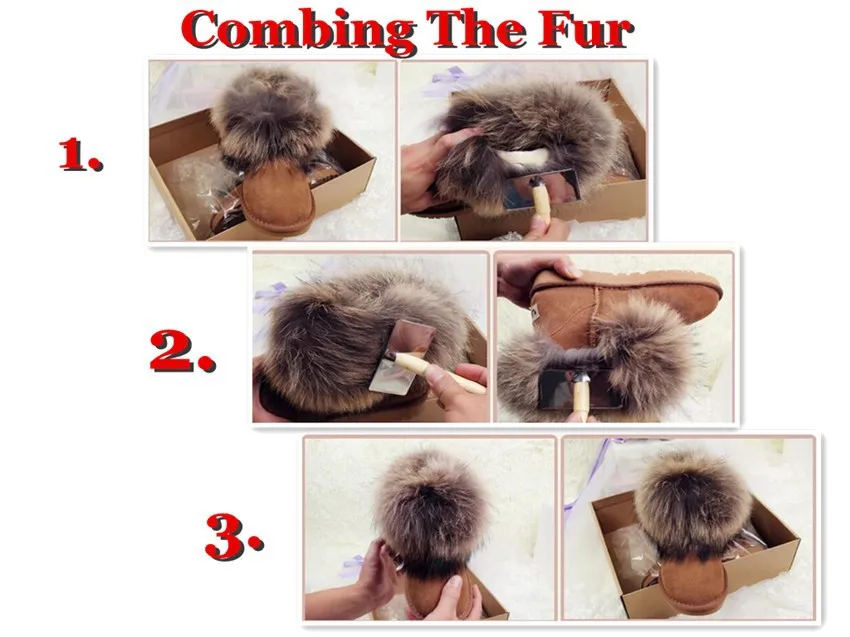 Combing The Fur

1.

2.

3.