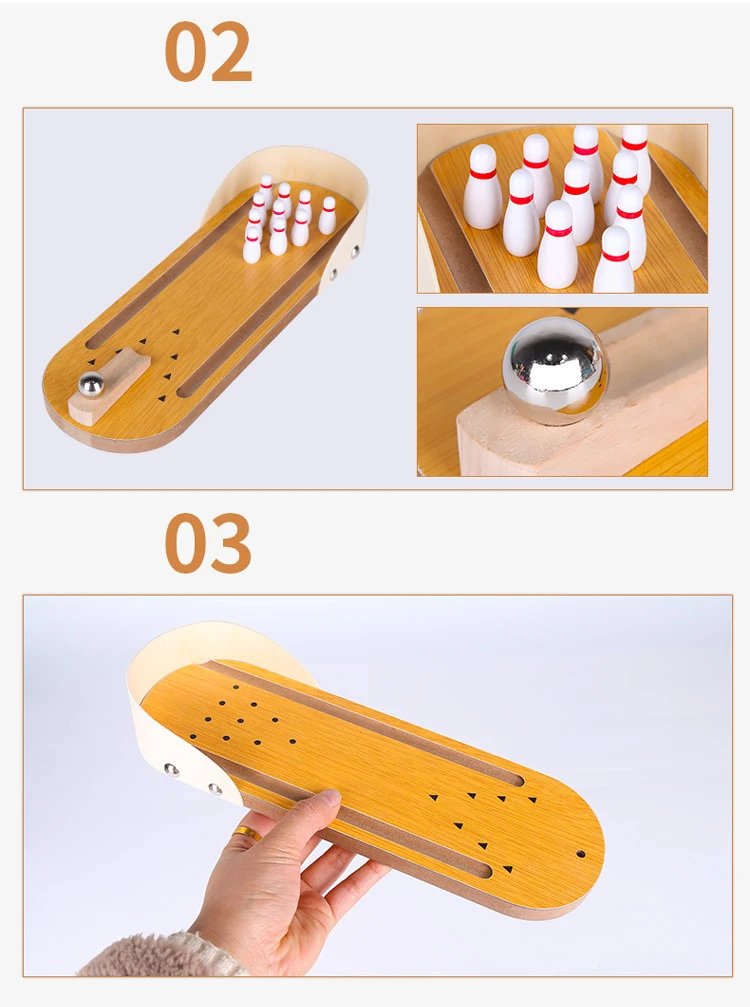 02

03