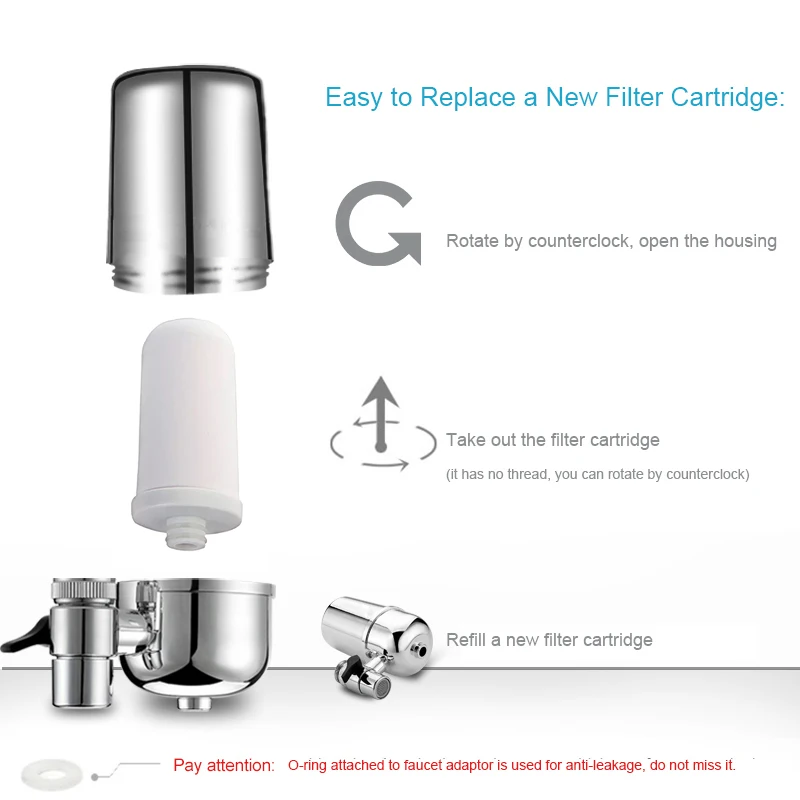 Easy to Replace a New Filter Cartridge:

Rotate by counterclock, open the housing

Take out the filter cartridge

(it has no thread, you can rotate by counterclock)

Refill a new filter cartridge

Pay attention: O-ring attached to faucet adaptor is used for anti-leakage, do not miss it.