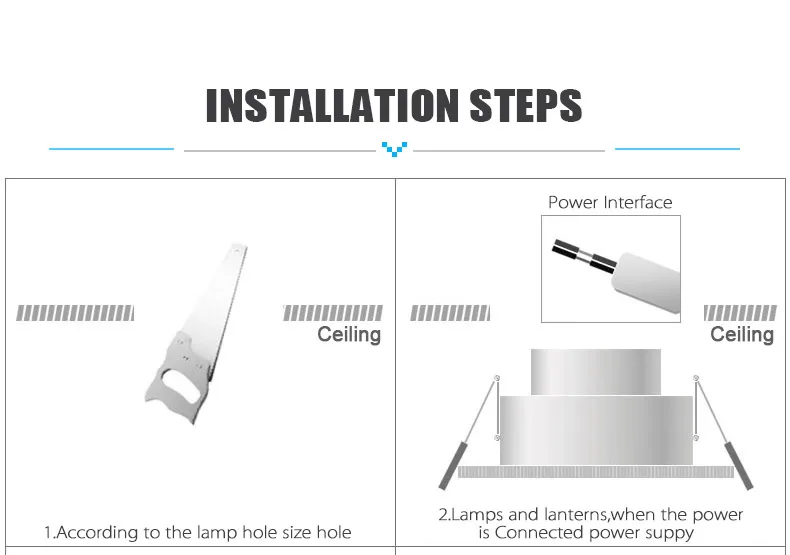 INSTALLATION STEPS

Ceiling

1.According to the lamp hole size hole

Power Interface

Ceiling

2.Lamps and lanterns,when the power is Connected power suppy