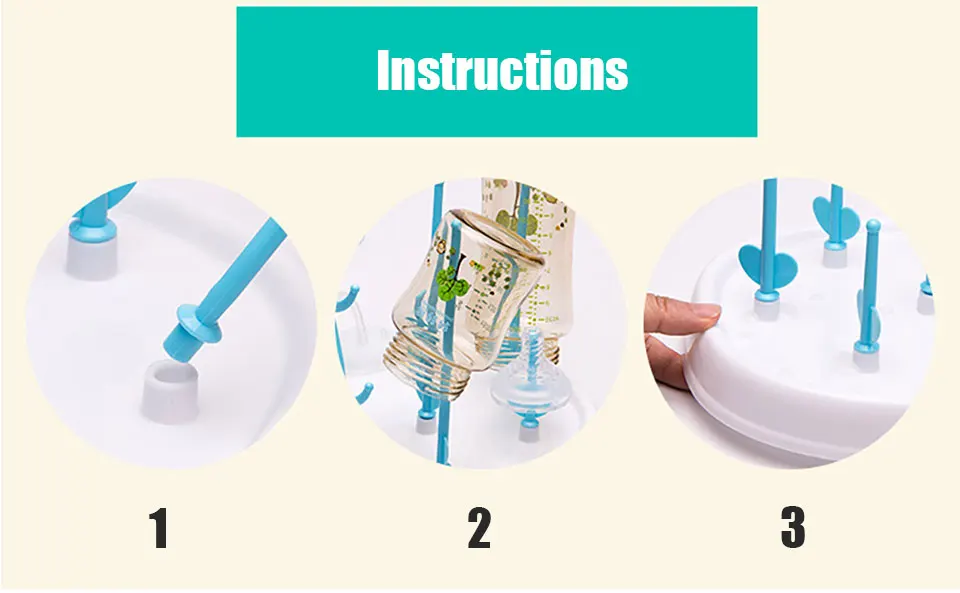 Instructions

1

2

3