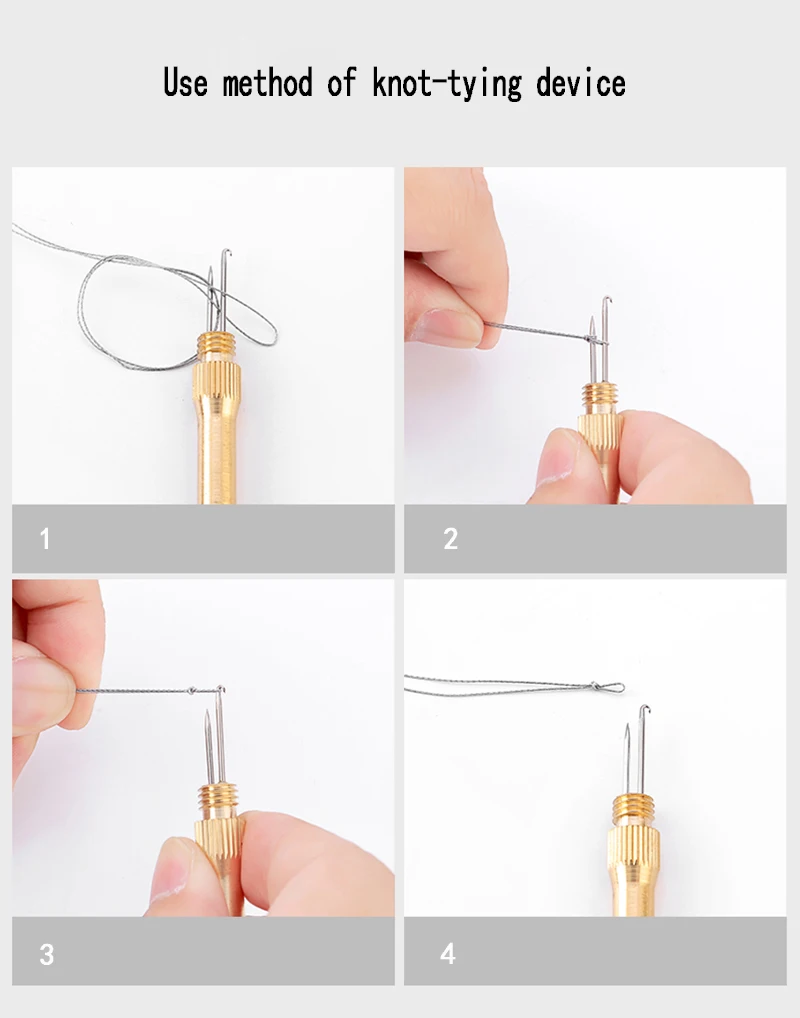 Use method of knot-tying device

1

2

3

4