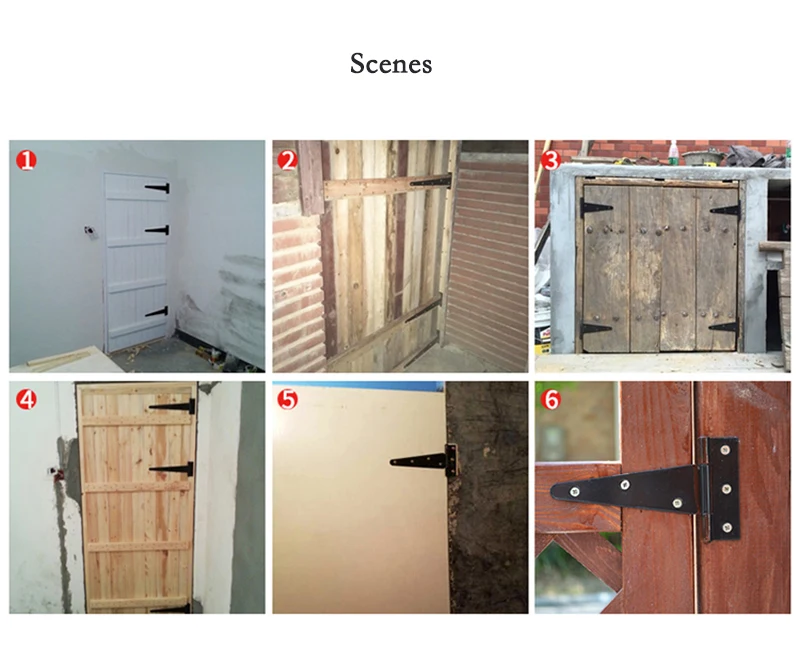 Scenes

1

2

3

4

5

6