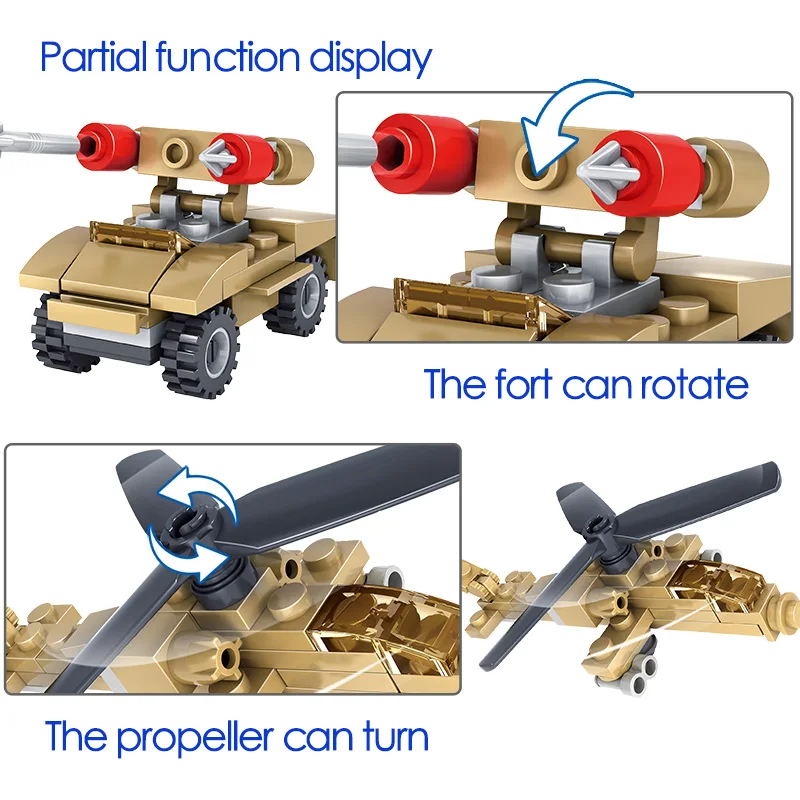 Partial function display

The fort can rotate

The propeller can turn