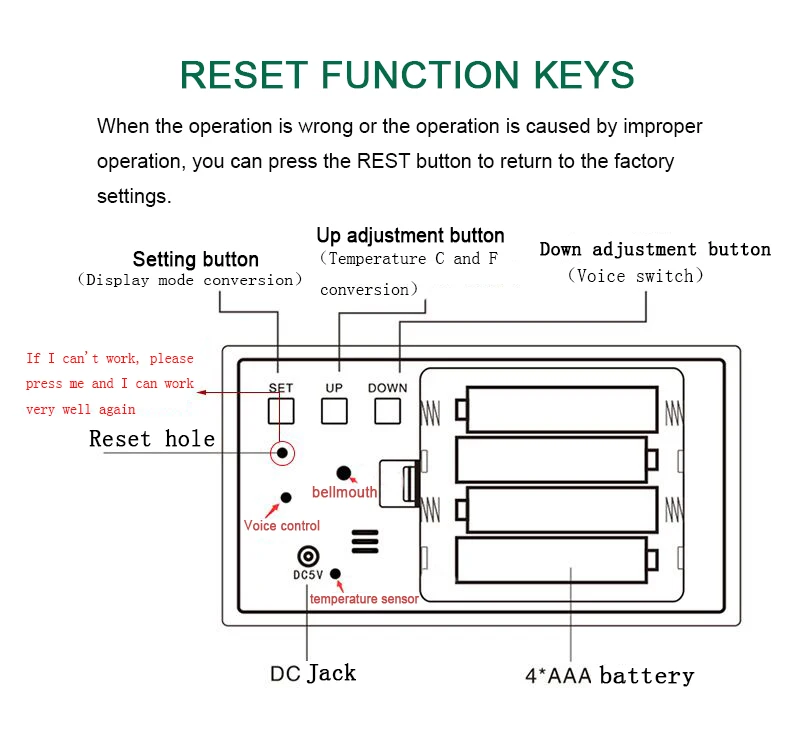 RESET FUNCTION KEYS

When the operation is wrong or the operation is caused by improper operation, you can press the REST button to return to the factory settings.

Setting button
(Display mode conversion)

Up adjustment button
(Temperature C and F conversion)

Down adjustment button
(Voice switch)

If I can't work, please press me and I can work very well again

Reset hole

SET
UP
DOWN

bellmouth

Voice control

DC5V

temperature sensor

DC Jack

4*AAA battery