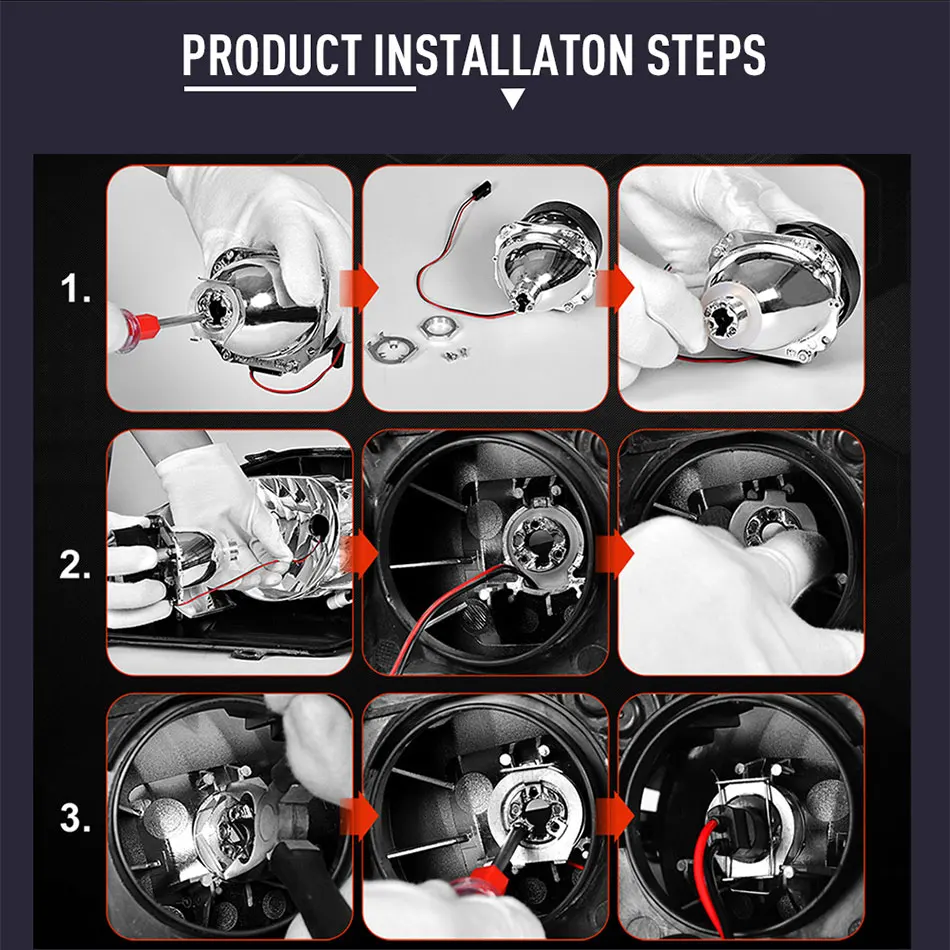 PRODUCT INSTALLATON STEPS

1.

2.

3.